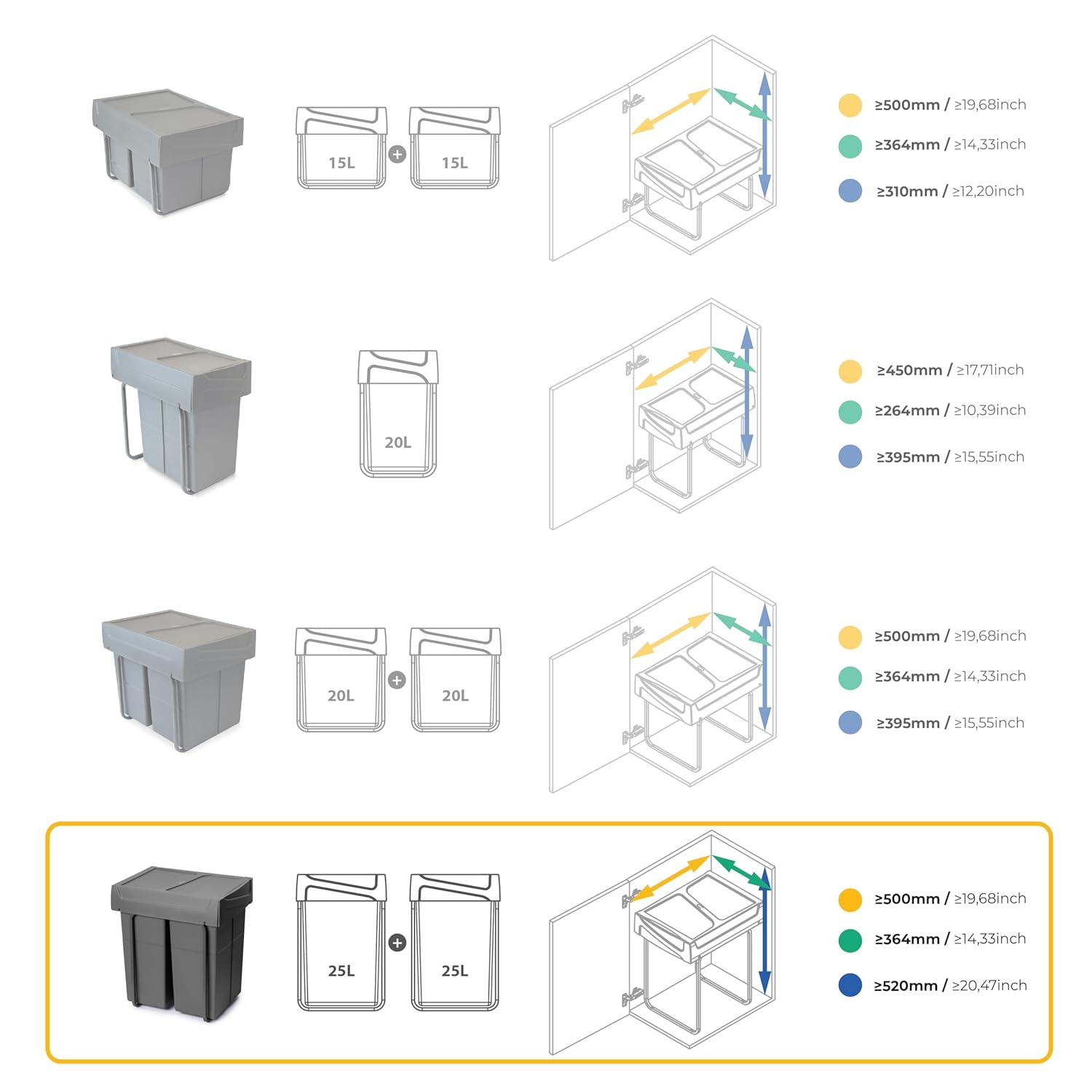 15L + 15L

≥500mm / ≥19,68inch
≥364mm / ≥14,33inch
≥310mm / ≥12,20inch

20L

≥450mm / ≥17,71inch
≥264mm / ≥10,39inch
≥395mm / ≥15,55inch

20L + 20L

≥500mm / ≥19,68inch
≥364mm / ≥14,33inch
≥395mm / ≥15,55inch

25L + 25L

≥500mm / ≥19,68inch
≥364mm / ≥14,33inch
≥520mm / ≥20,47inch