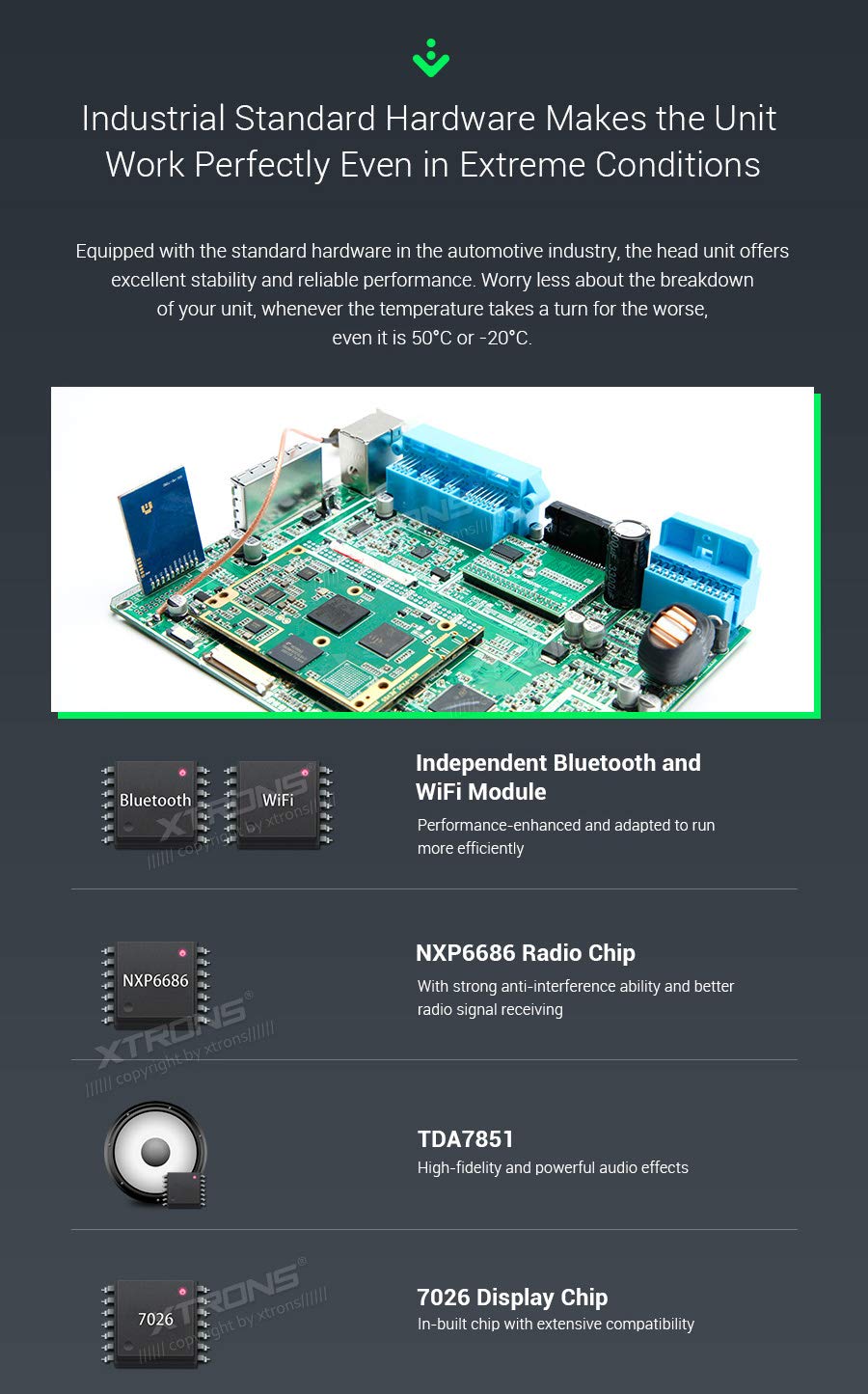 Industrial Standard Hardware Makes the Unit Work Perfectly Even in Extreme Conditions

Equipped with the standard hardware in the automotive industry, the head unit offers excellent stability and reliable performance. Worry less about the breakdown of your unit, whenever the temperature takes a turn for the worse, even it is 50°C or -20°C.

Bluetooth
WiFi
XTRONS
|||||| copyright by xtrons||||||

Independent Bluetooth and WiFi Module
Performance-enhanced and adapted to run more efficiently

NXP6686
XTRONS®
|||||| copyright by xtrons||||||

NXP6686 Radio Chip
With strong anti-interference ability and better radio signal receiving

TDA7851
High-fidelity and powerful audio effects

7026
XTRONS®
|||||| copyright by xtrons||||||

7026 Display Chip
In-built chip with extensive compatibility