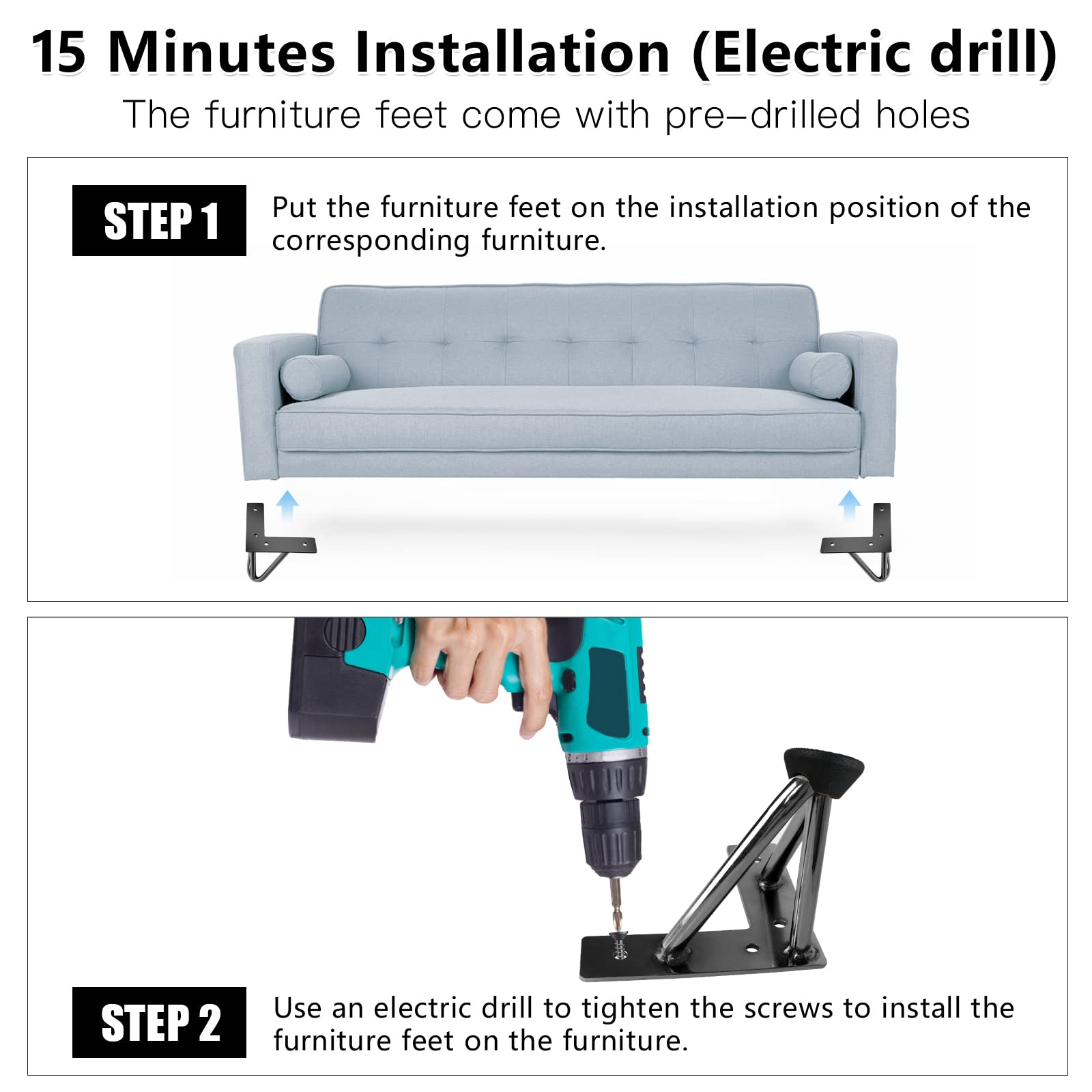 15 Minutes Installation (Electric drill)

The furniture feet come with pre-drilled holes

STEP 1

Put the furniture feet on the installation position of the corresponding furniture.

STEP 2

Use an electric drill to tighten the screws to install the furniture feet on the furniture.