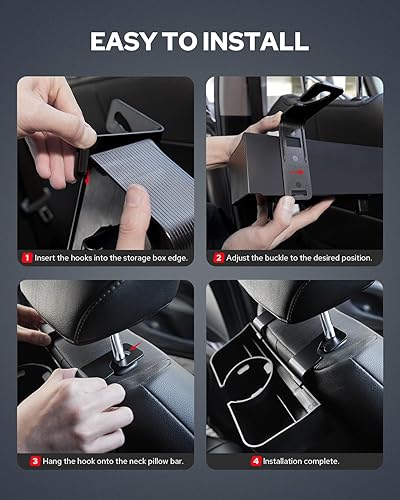 EASY TO INSTALL

1 Insert the hooks into the storage box edge.

2 Adjust the buckle to the desired position.

3 Hang the hook onto the neck pillow bar.

4 Installation complete.