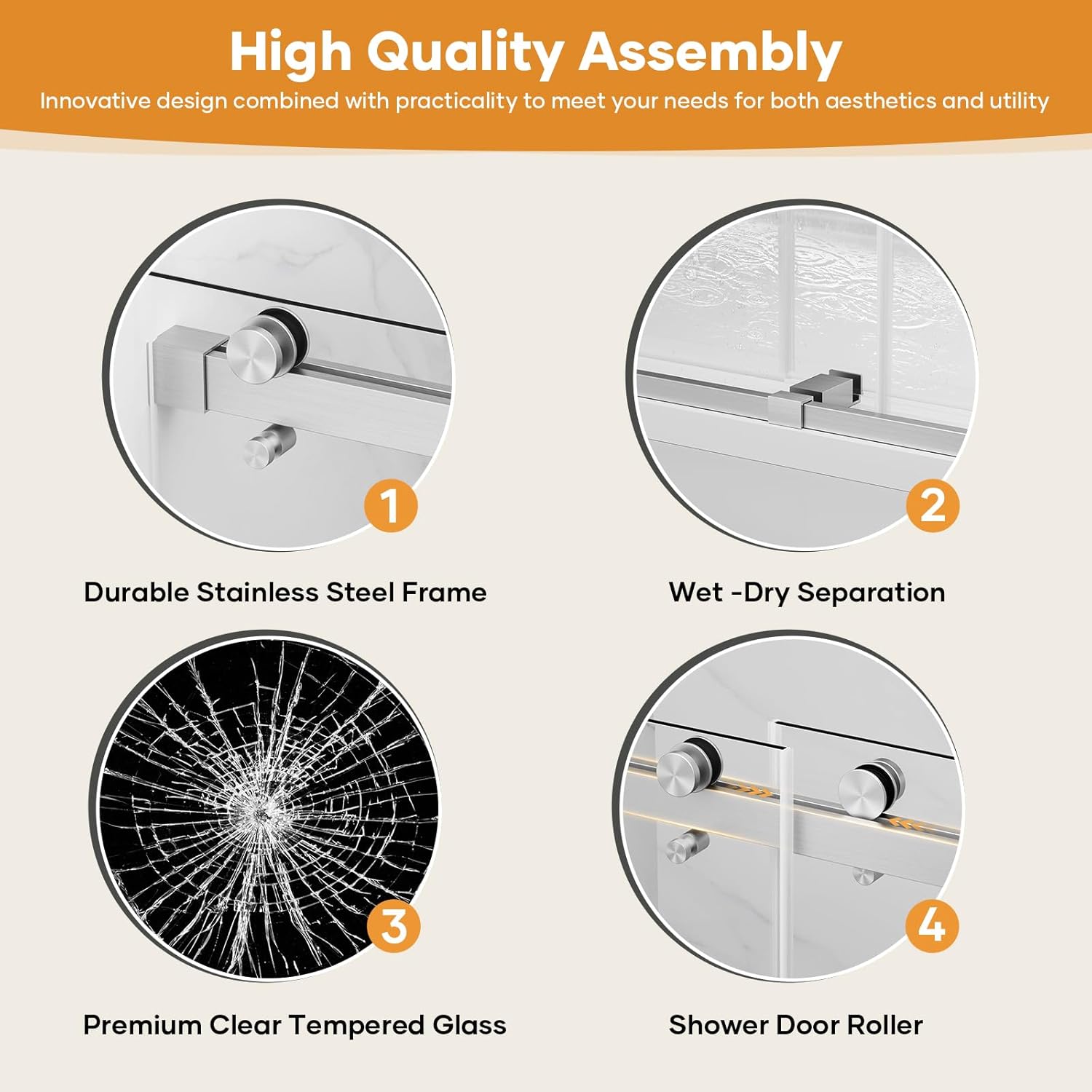 High Quality Assembly

Innovative design combined with practicality to meet your needs for both aesthetics and utility

1

Durable Stainless Steel Frame

2

Wet -Dry Separation

3

Premium Clear Tempered Glass

4

Shower Door Roller