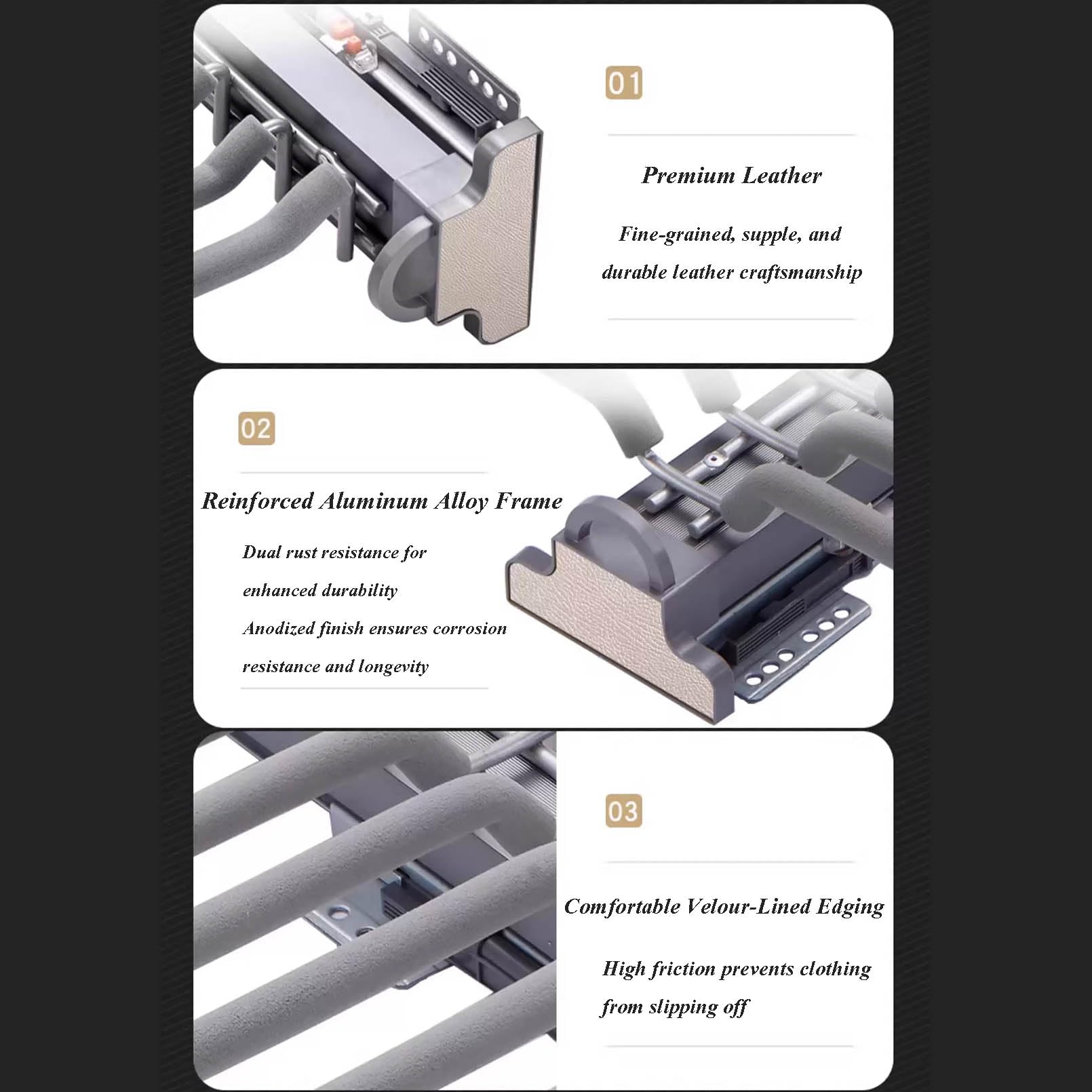 01

Premium Leather

Fine-grained, supple, and durable leather craftsmanship

02

Reinforced Aluminum Alloy Frame

Dual rust resistance for enhanced durability

Anodized finish ensures corrosion resistance and longevity

03

Comfortable Velour-Lined Edging

High friction prevents clothing from slipping off