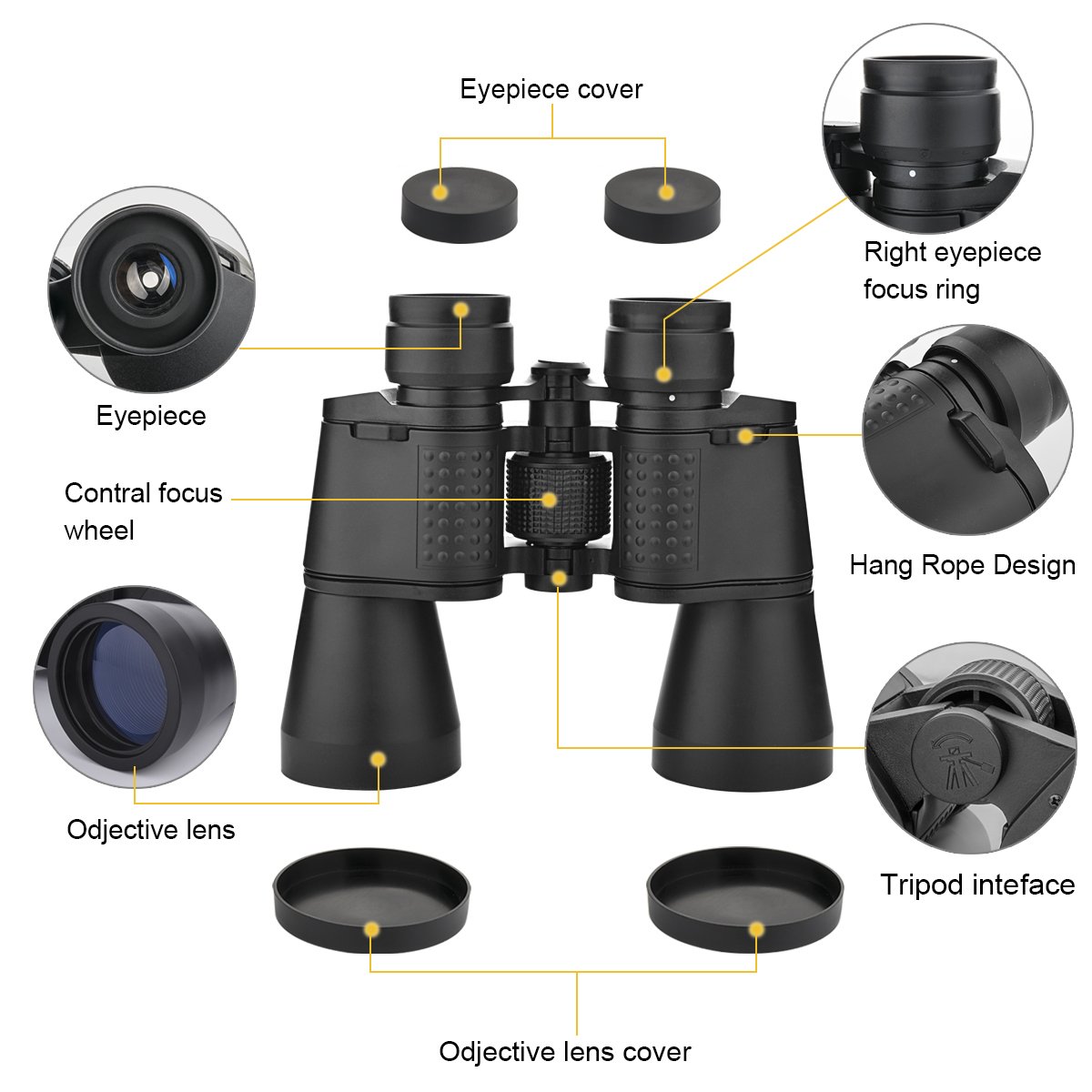 Eyepiece cover

Right eyepiece focus ring

Eyepiece

Contral focus wheel

Hang Rope Design

Odjective lens

Tripod inteface

Odjective lens cover