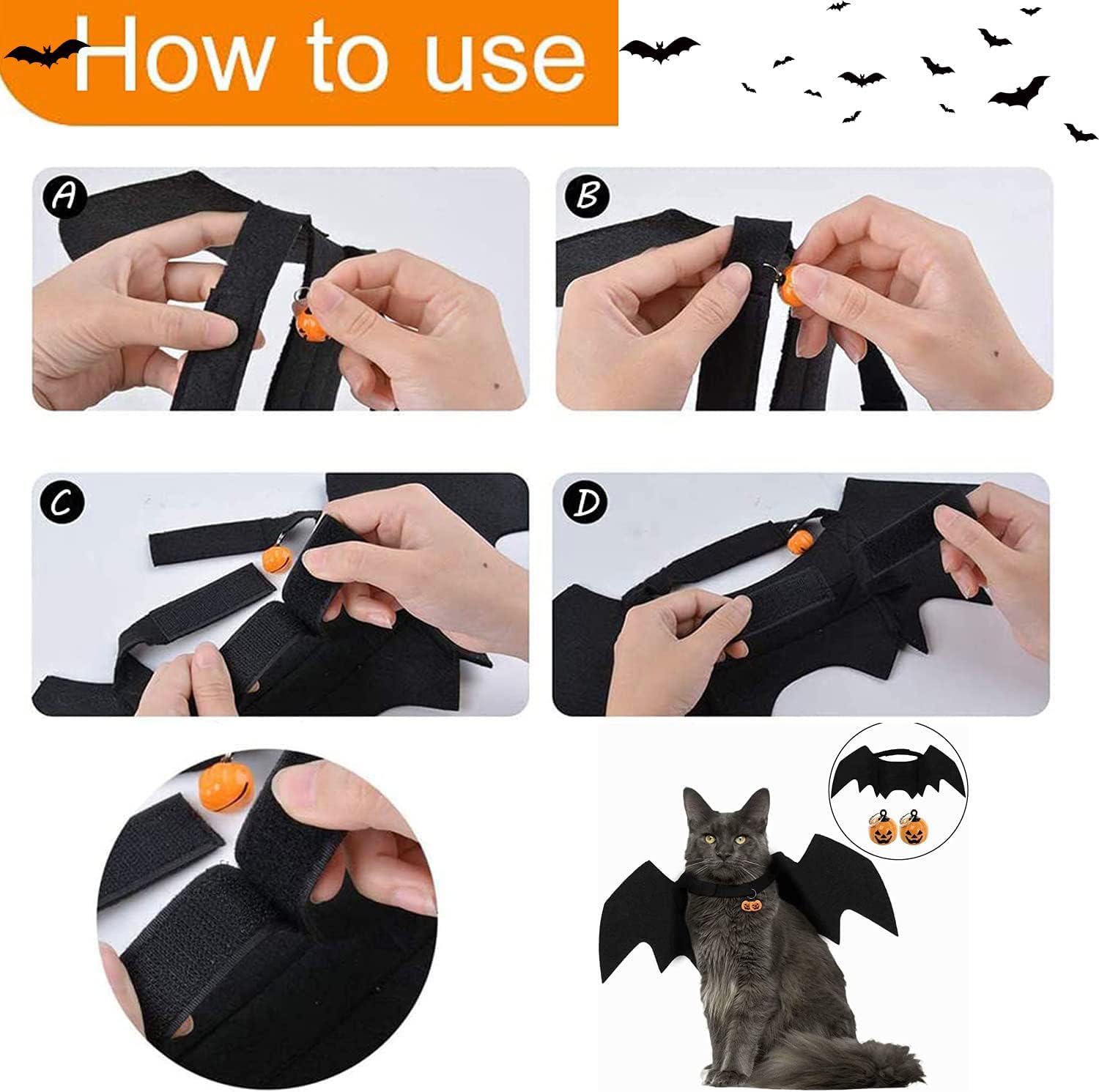 How to use

A

B

C

D