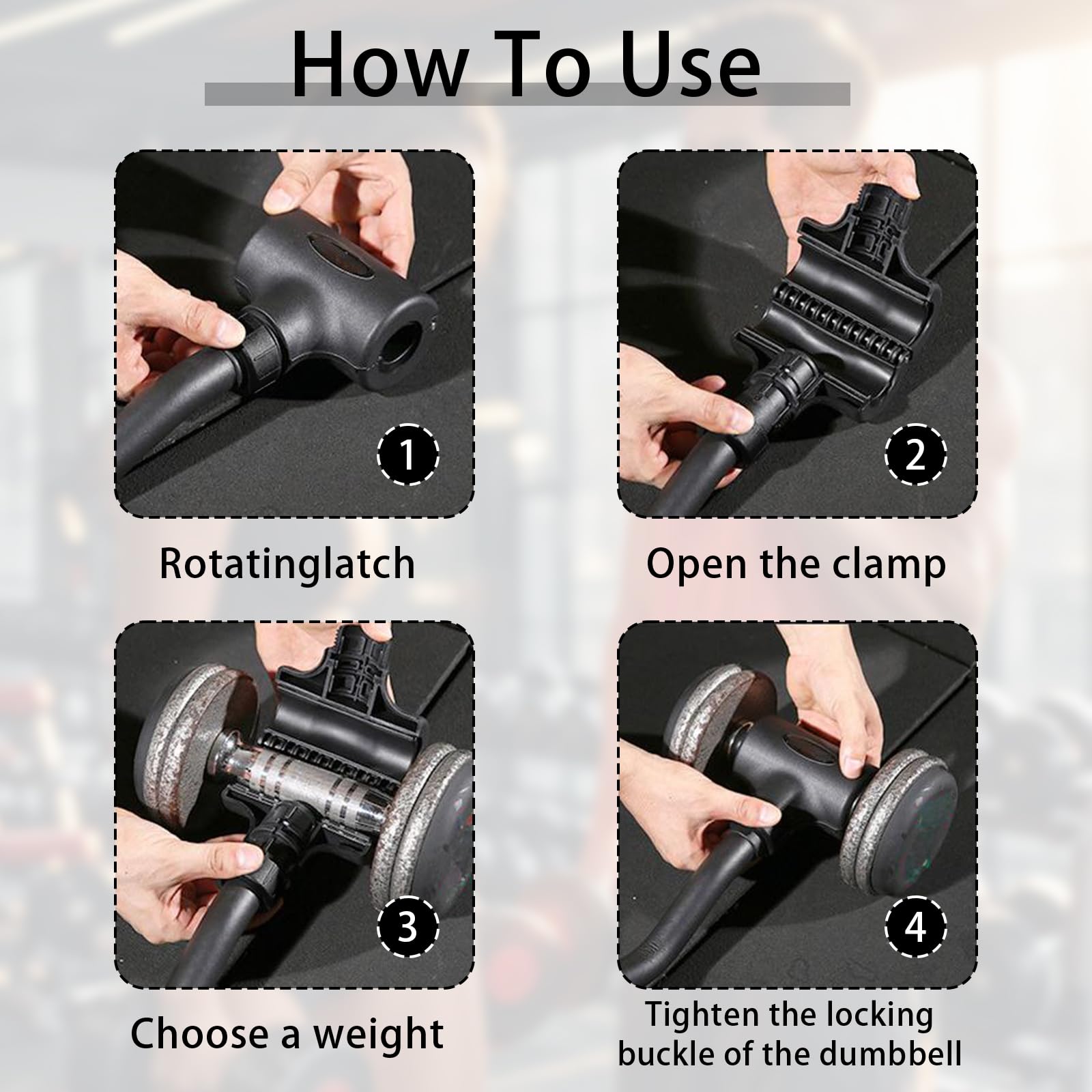 How To Use

1

Rotatinglatch

2

Open the clamp

3

Choose a weight

4

Tighten the locking buckle of the dumbbell