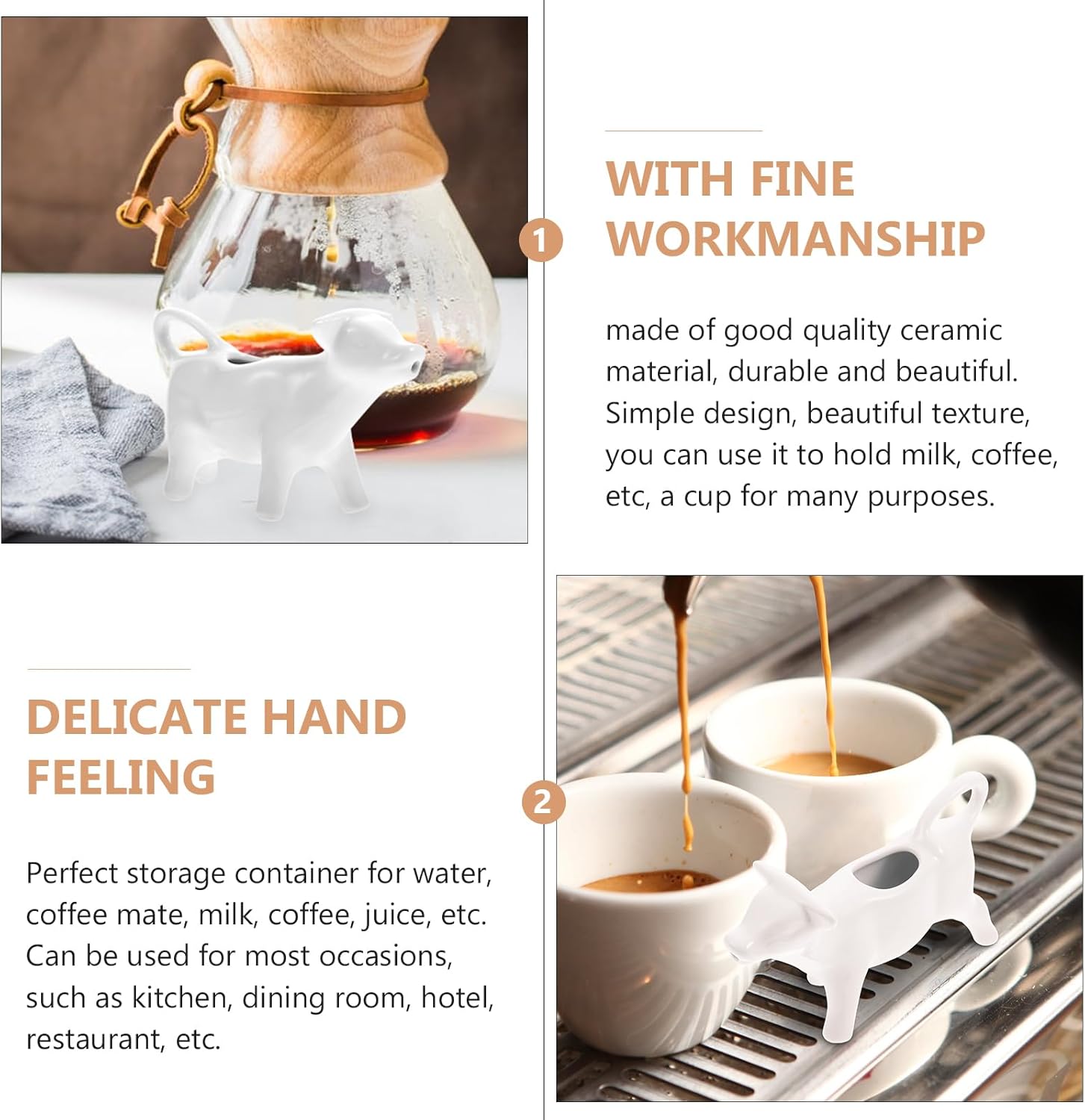 1

WITH FINE WORKMANSHIP

made of good quality ceramic material, durable and beautiful. Simple design, beautiful texture, you can use it to hold milk, coffee, etc, a cup for many purposes.

DELICATE HAND FEELING

2

Perfect storage container for water, coffee mate, milk, coffee, juice, etc. Can be used for most occasions, such as kitchen, dining room, hotel, restaurant, etc.