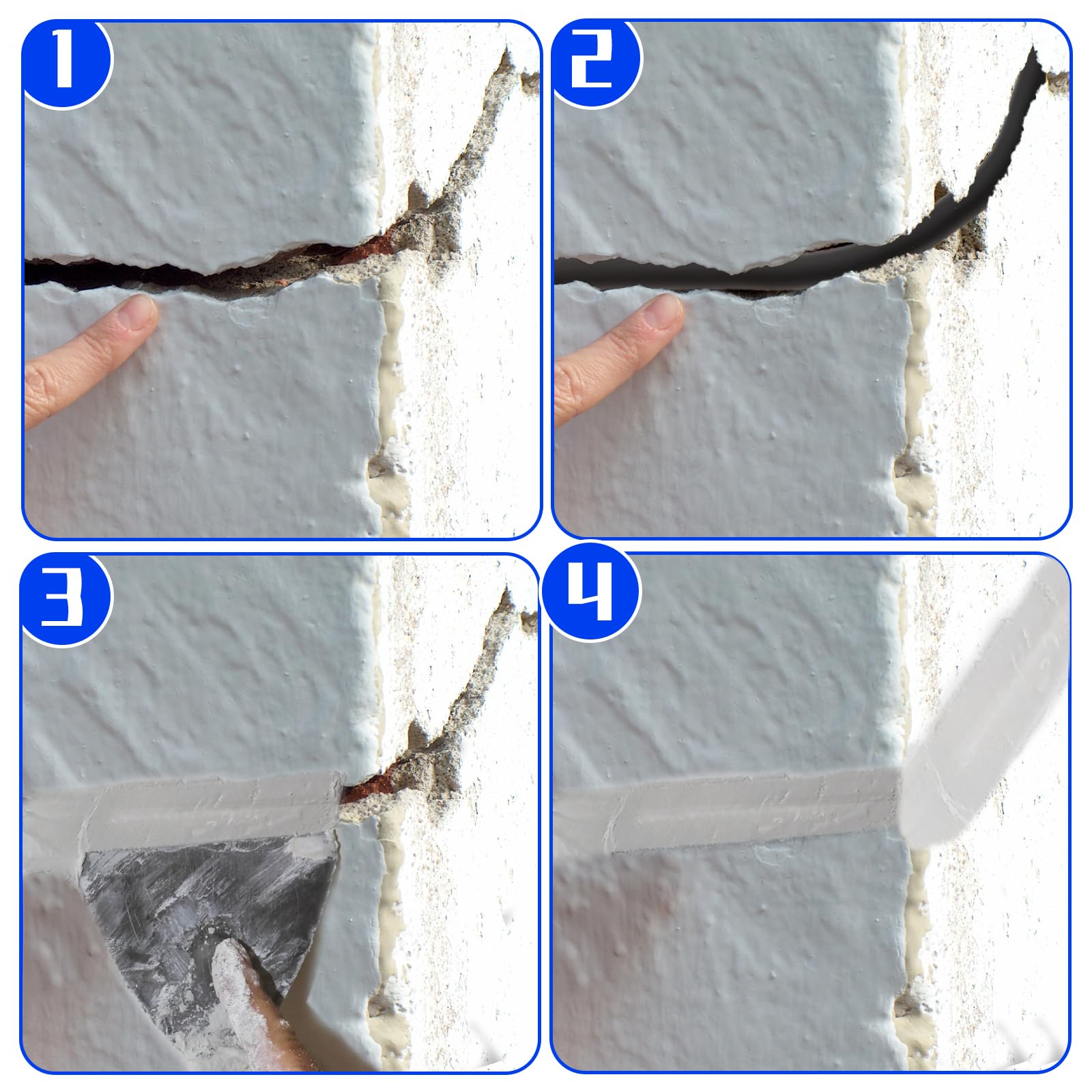 1

2

3

4