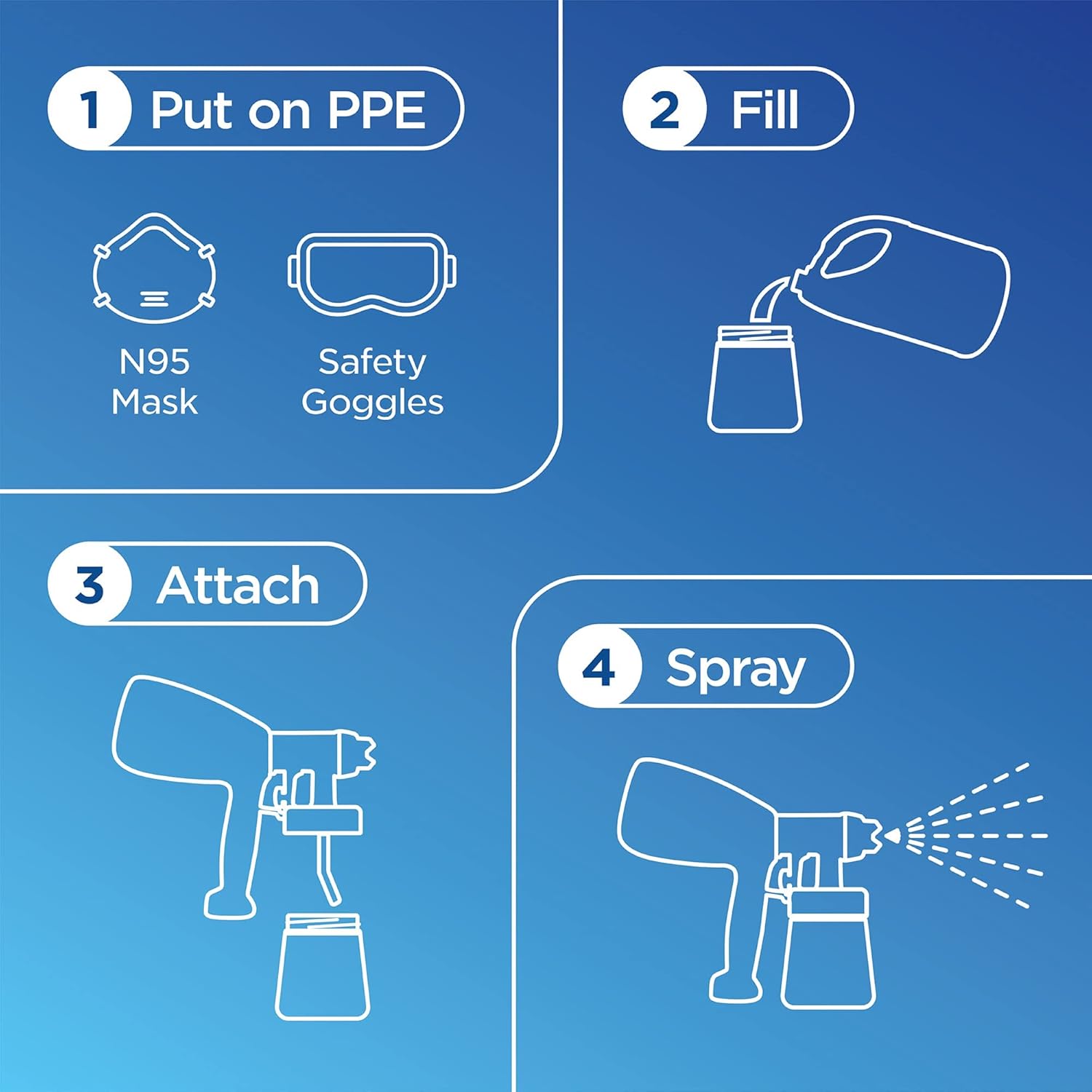 1 Put on PPE

N95 Mask

Safety Goggles

2 Fill

3 Attach

4 Spray