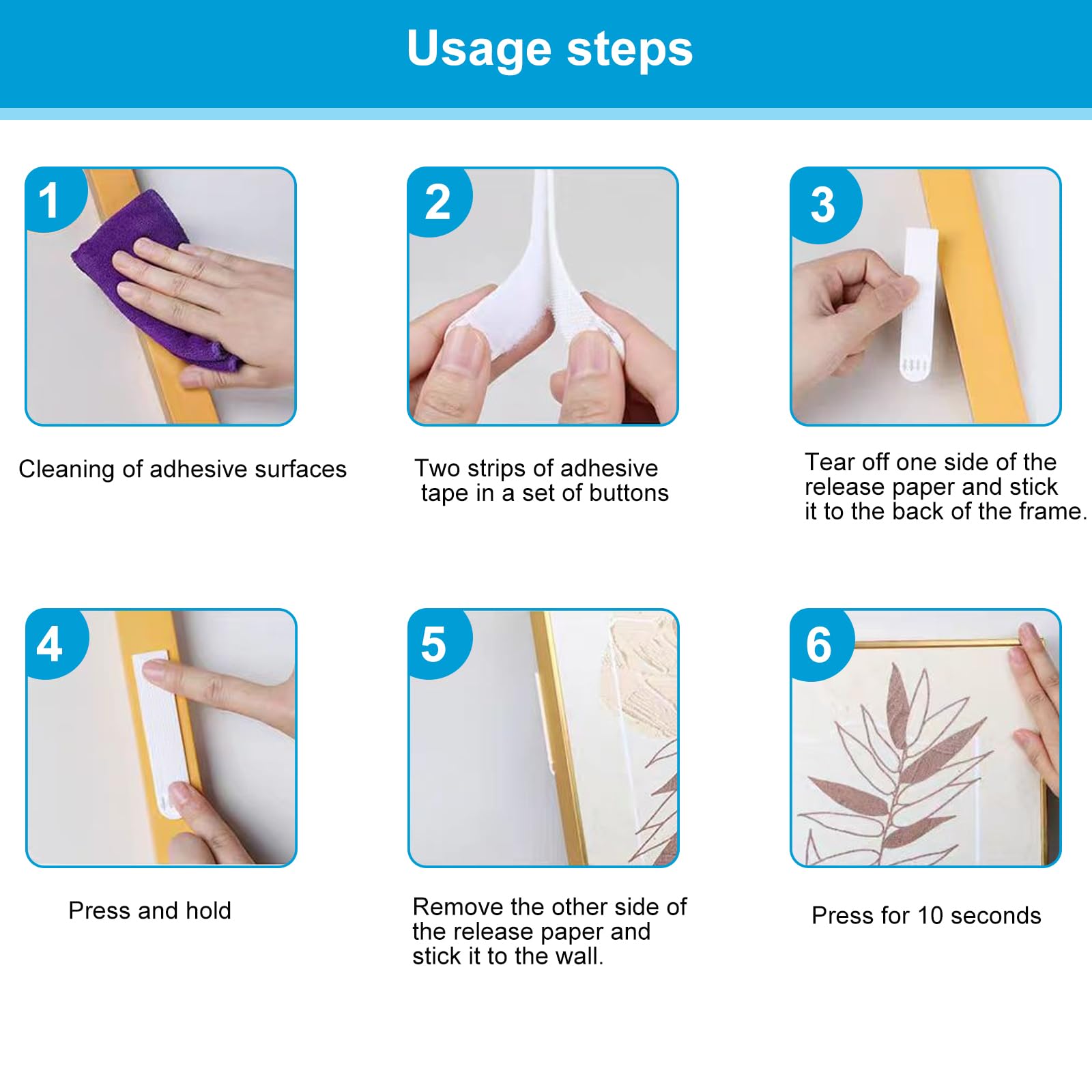 Usage steps

1

Cleaning of adhesive surfaces

2

Two strips of adhesive tape in a set of buttons

3

Tear off one side of the release paper and stick it to the back of the frame.

4

Press and hold

5

Remove the other side of the release paper and stick it to the wall.

6

Press for 10 seconds