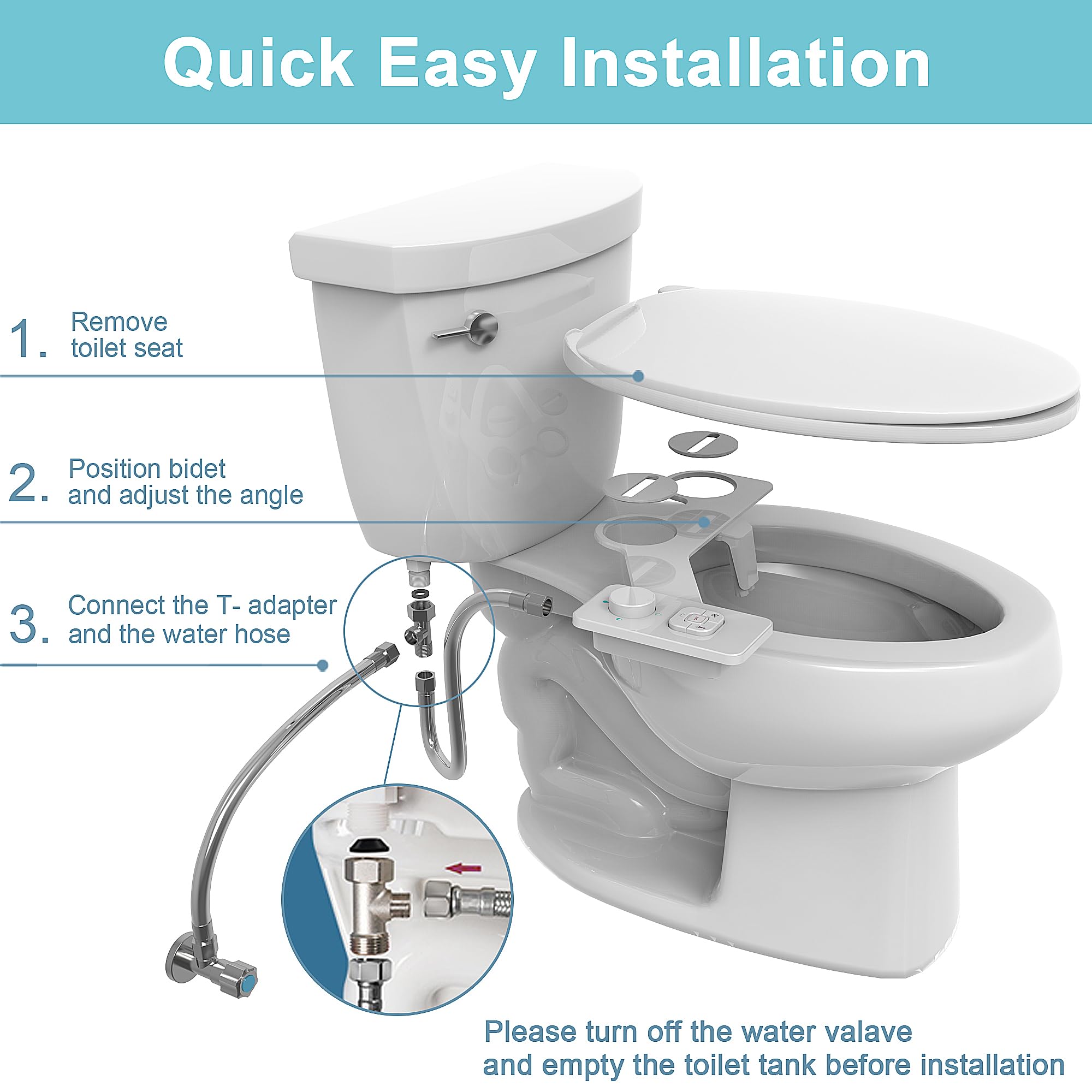 Quick Easy Installation

1. Remove toilet seat

2. Position bidet and adjust the angle

3. Connect the T- adapter and the water hose

Please turn off the water valave and empty the toilet tank before installation