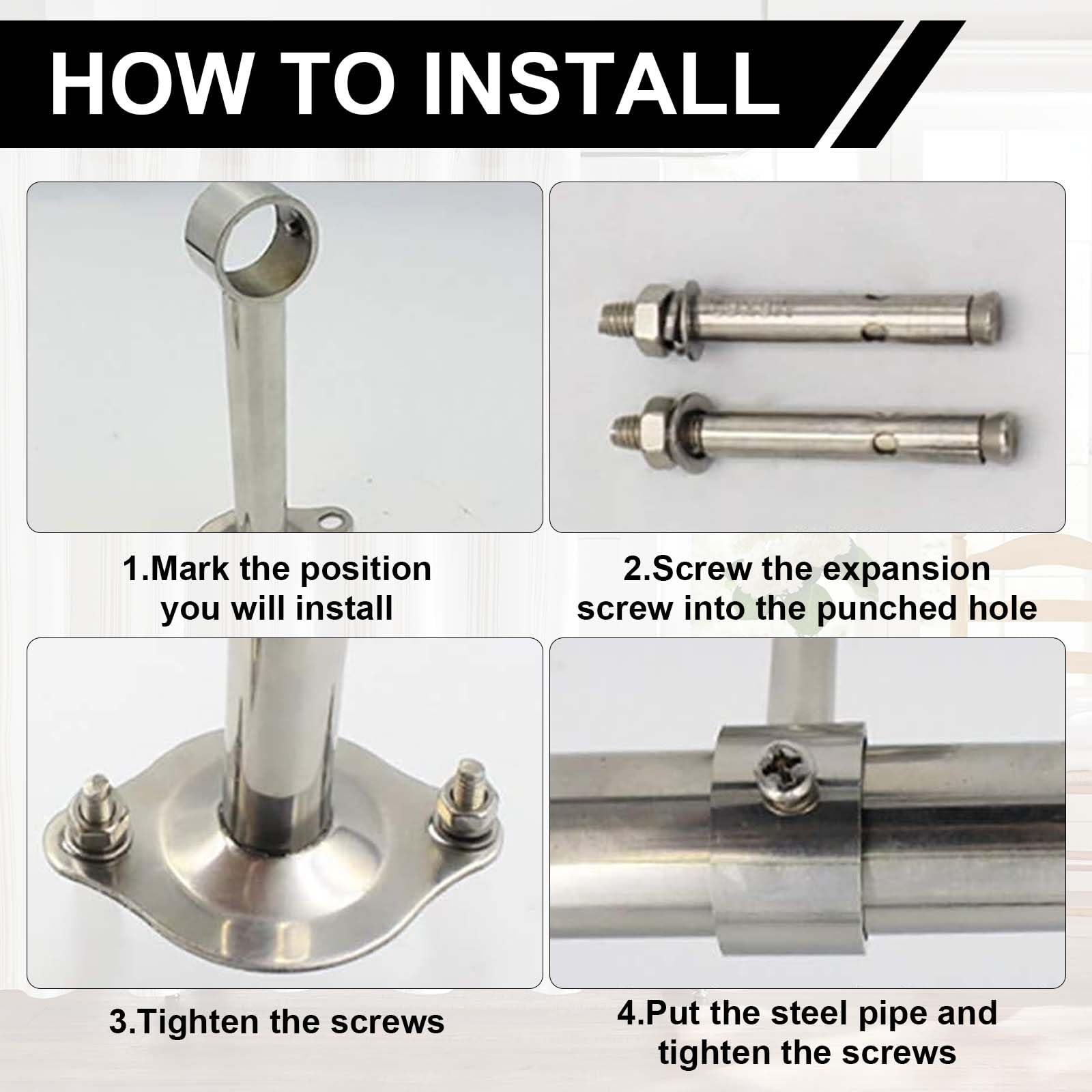 HOW TO INSTALL

1.Mark the position you will install

2.Screw the expansion screw into the punched hole

3.Tighten the screws

4.Put the steel pipe and tighten the screws