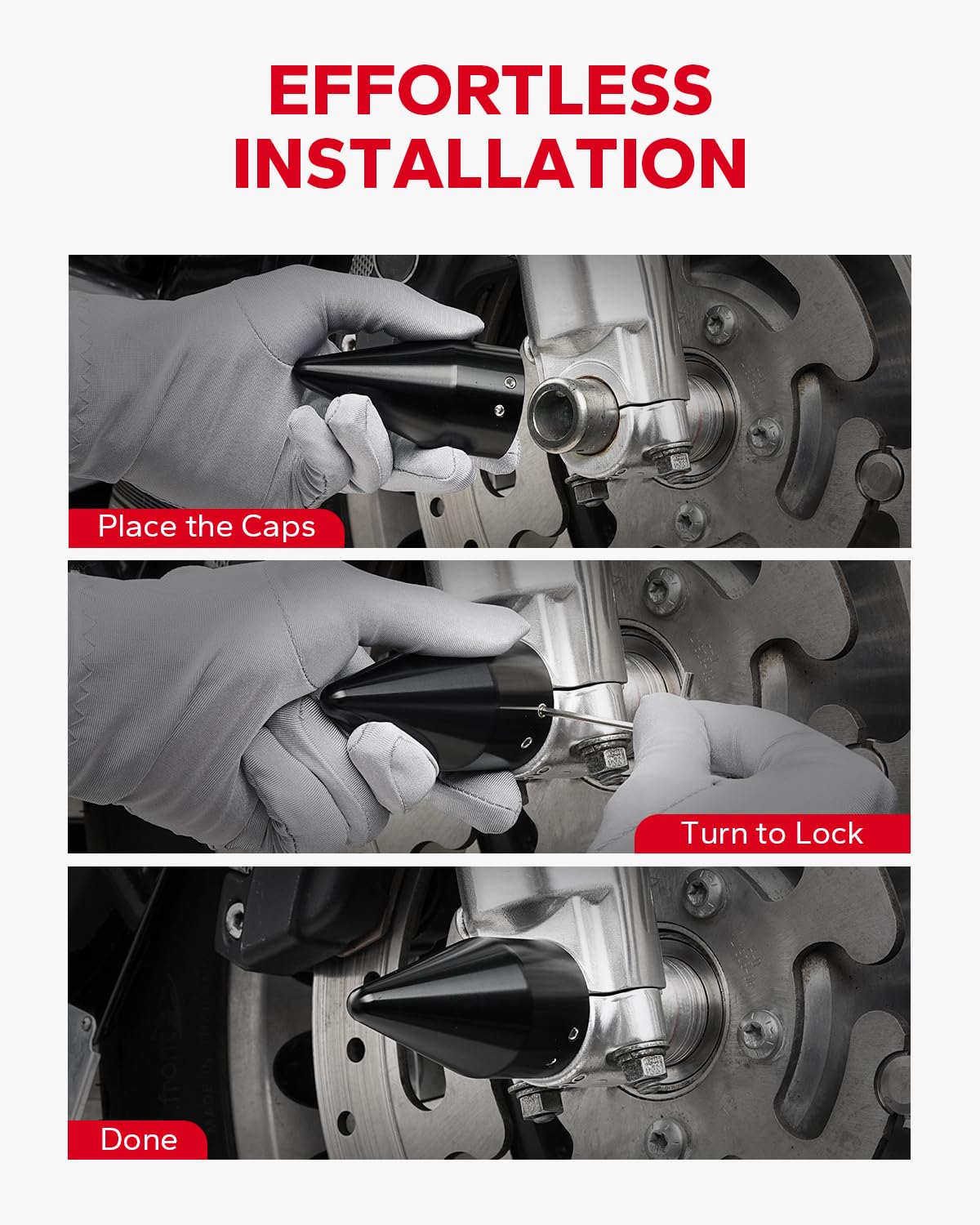 EFFORTLESS INSTALLATION

Place the Caps

Turn to Lock

Done