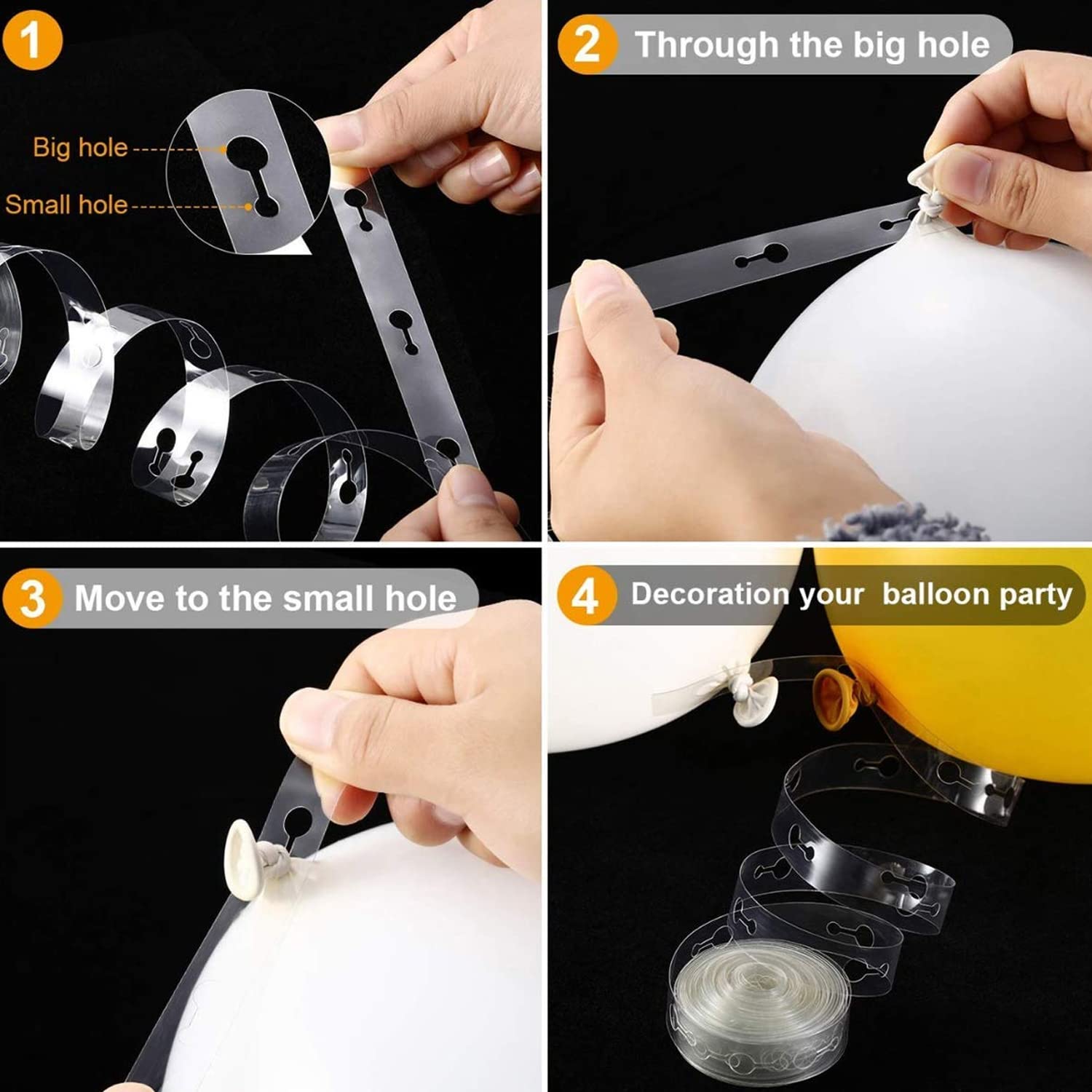 1

Big hole

Small hole

2 Through the big hole

3 Move to the small hole

4 Decoration your balloon party