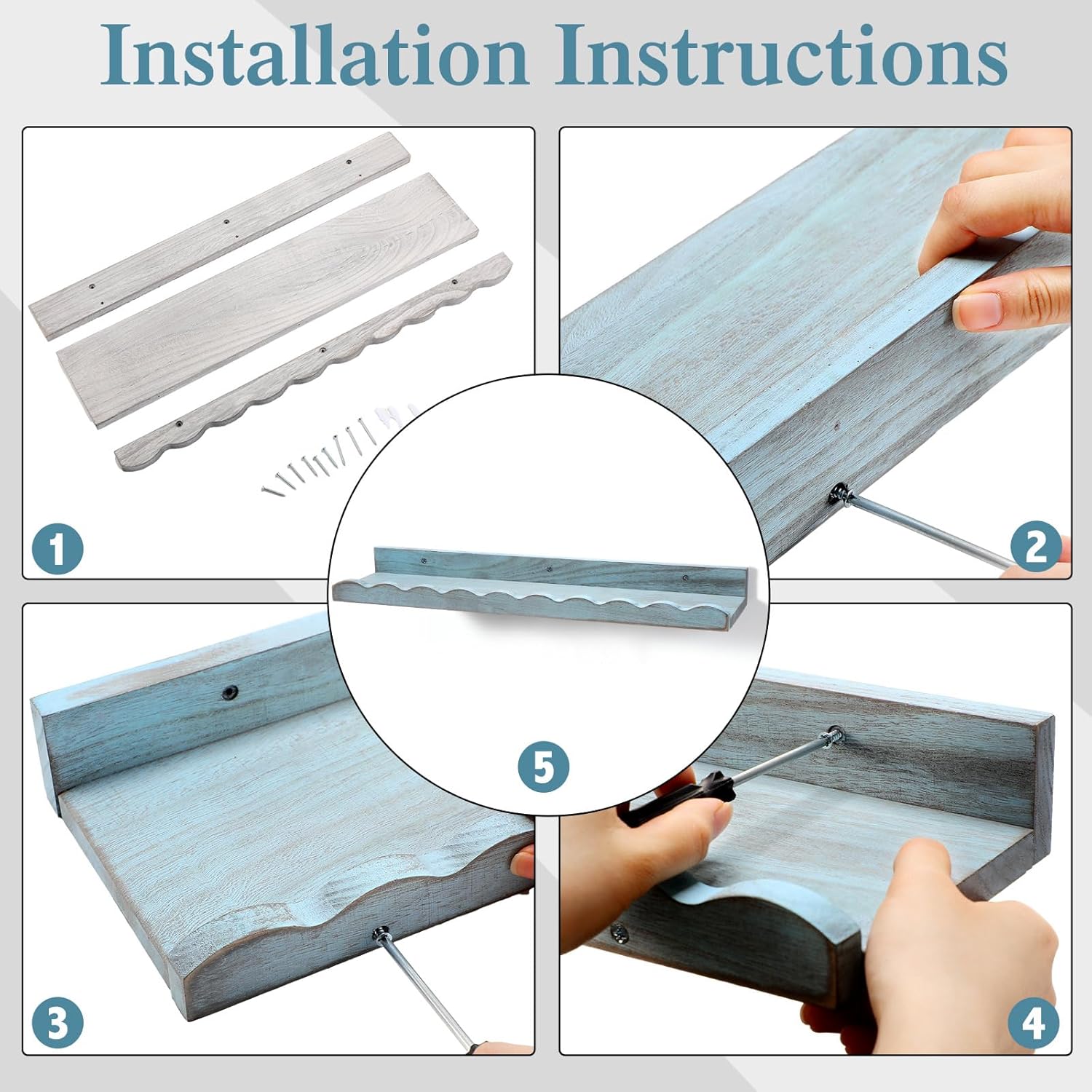 Installation Instructions

1

2

5

3

4