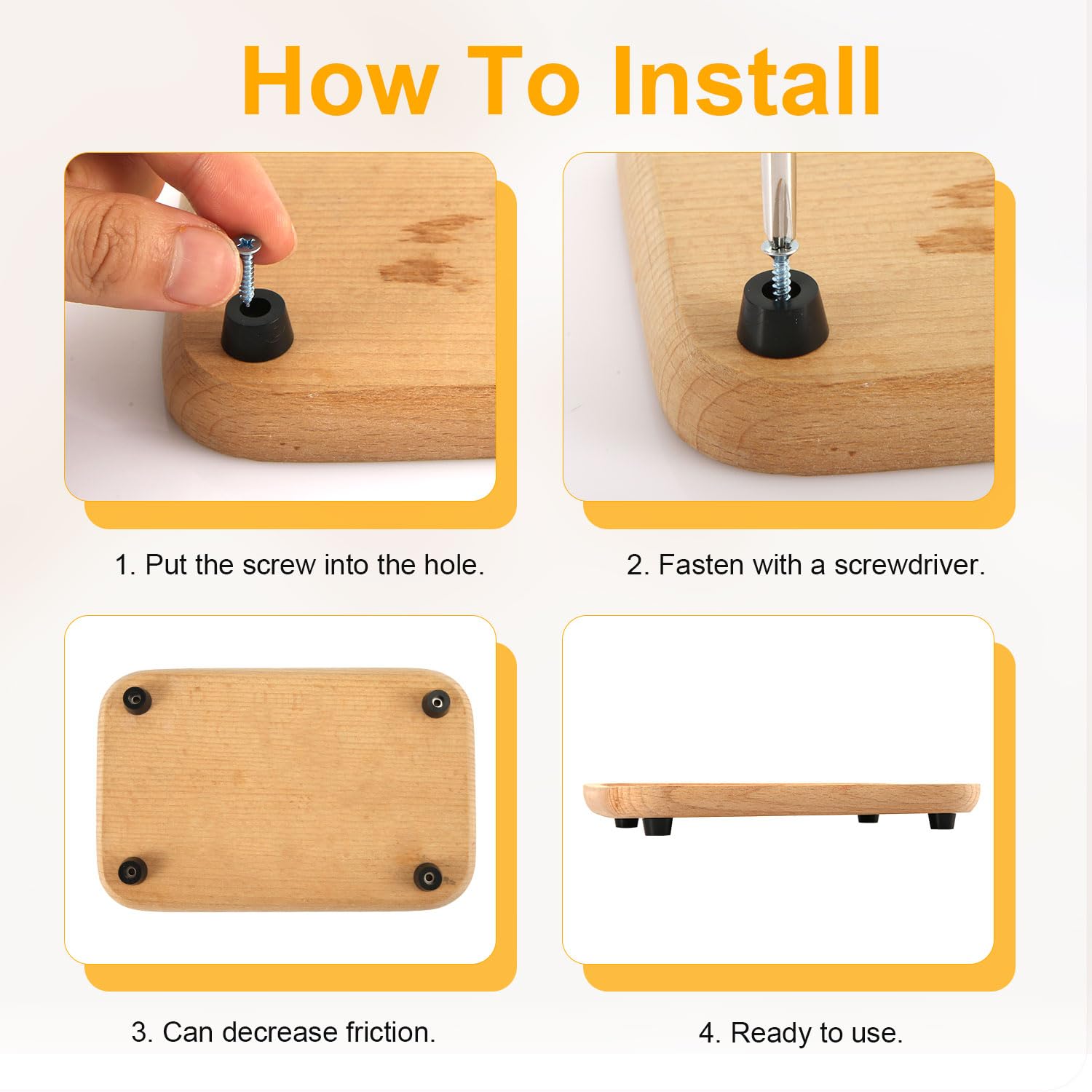 How To Install

1. Put the screw into the hole.

2. Fasten with a screwdriver.

3. Can decrease friction.

4. Ready to use.