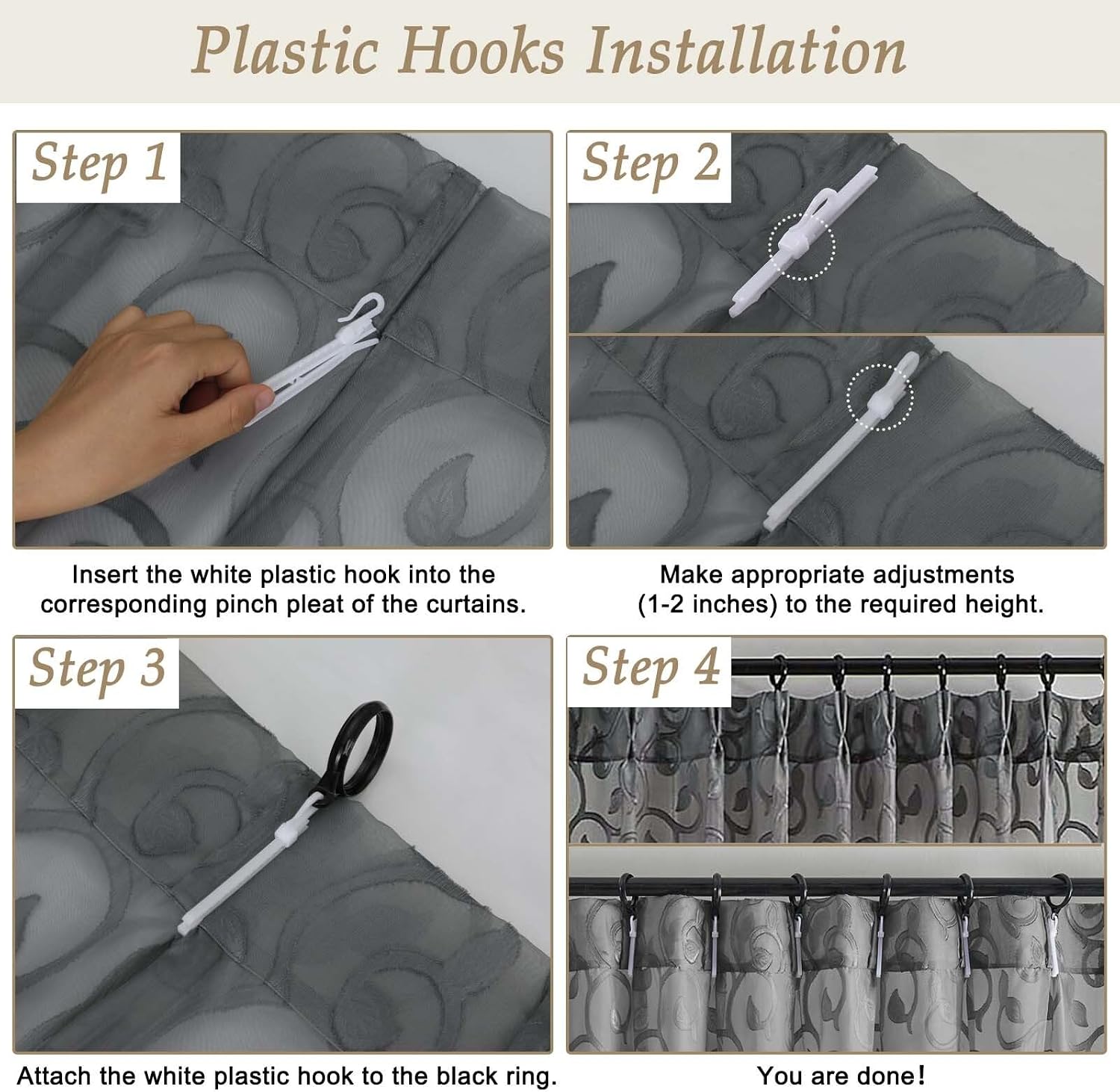 Plastic Hooks Installation

Step 1

Insert the white plastic hook into the corresponding pinch pleat of the curtains.

Step 2

Make appropriate adjustments (1-2 inches) to the required height.

Step 3

Attach the white plastic hook to the black ring.

Step 4

You are done!