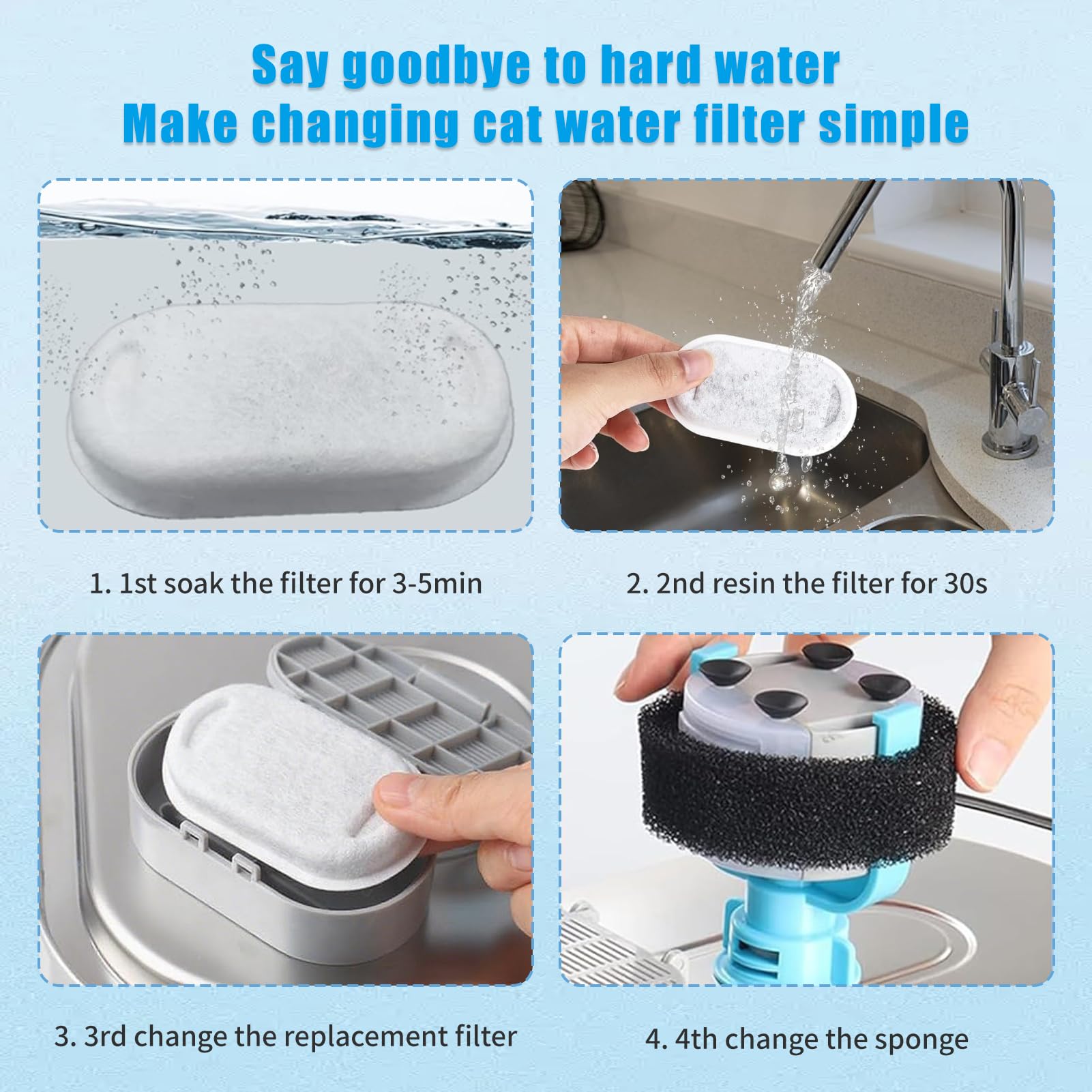 Say goodbye to hard water
Make changing cat water filter simple

1. 1st soak the filter for 3-5min

2. 2nd resin the filter for 30s

3. 3rd change the replacement filter

4. 4th change the sponge