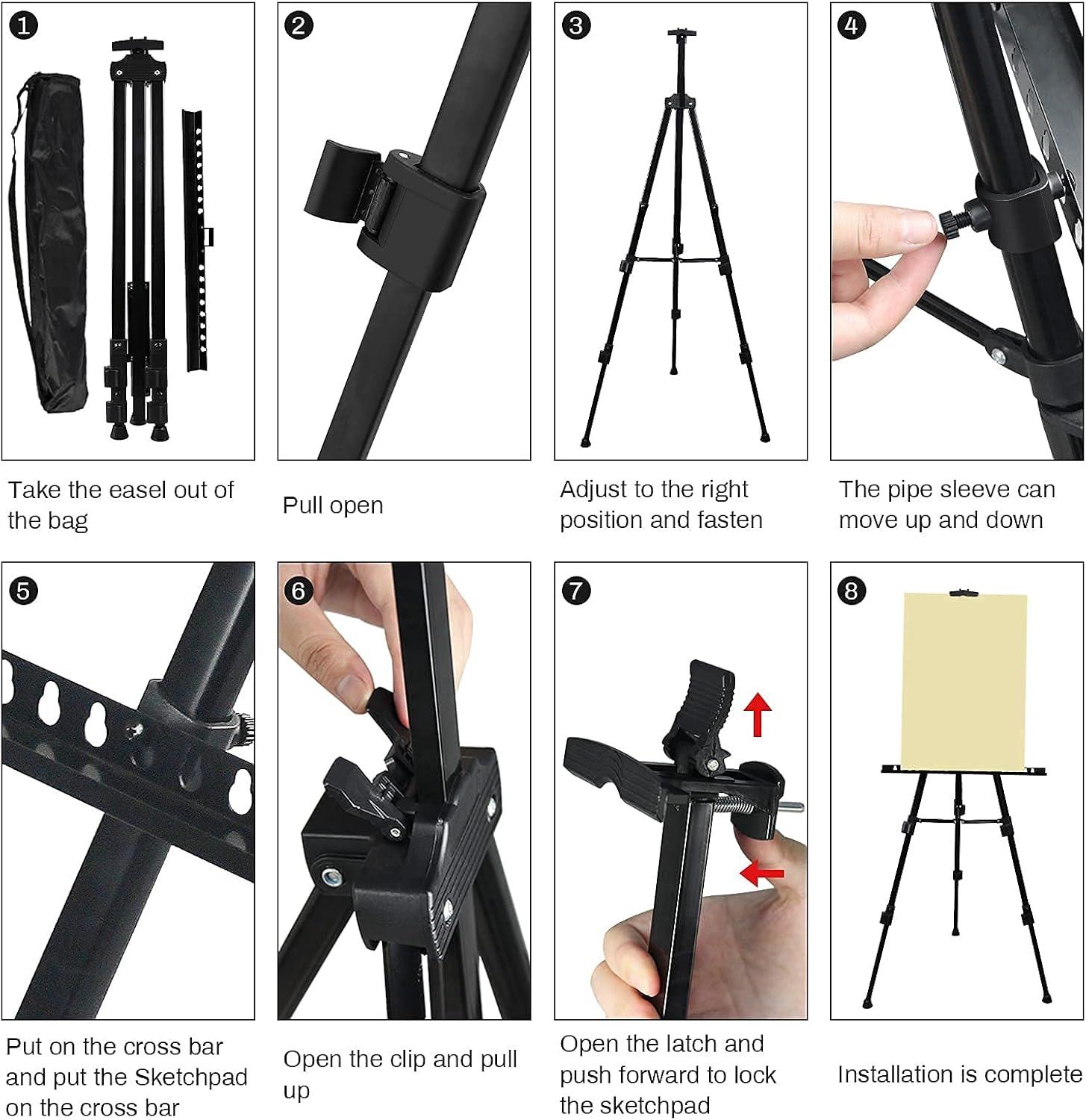 1

Take the easel out of the bag

2

Pull open

3

Adjust to the right position and fasten

4

The pipe sleeve can move up and down

5

Put on the cross bar and put the Sketchpad on the cross bar

6

Open the clip and pull up

7

Open the latch and push forward to lock the sketchpad

8

Installation is complete