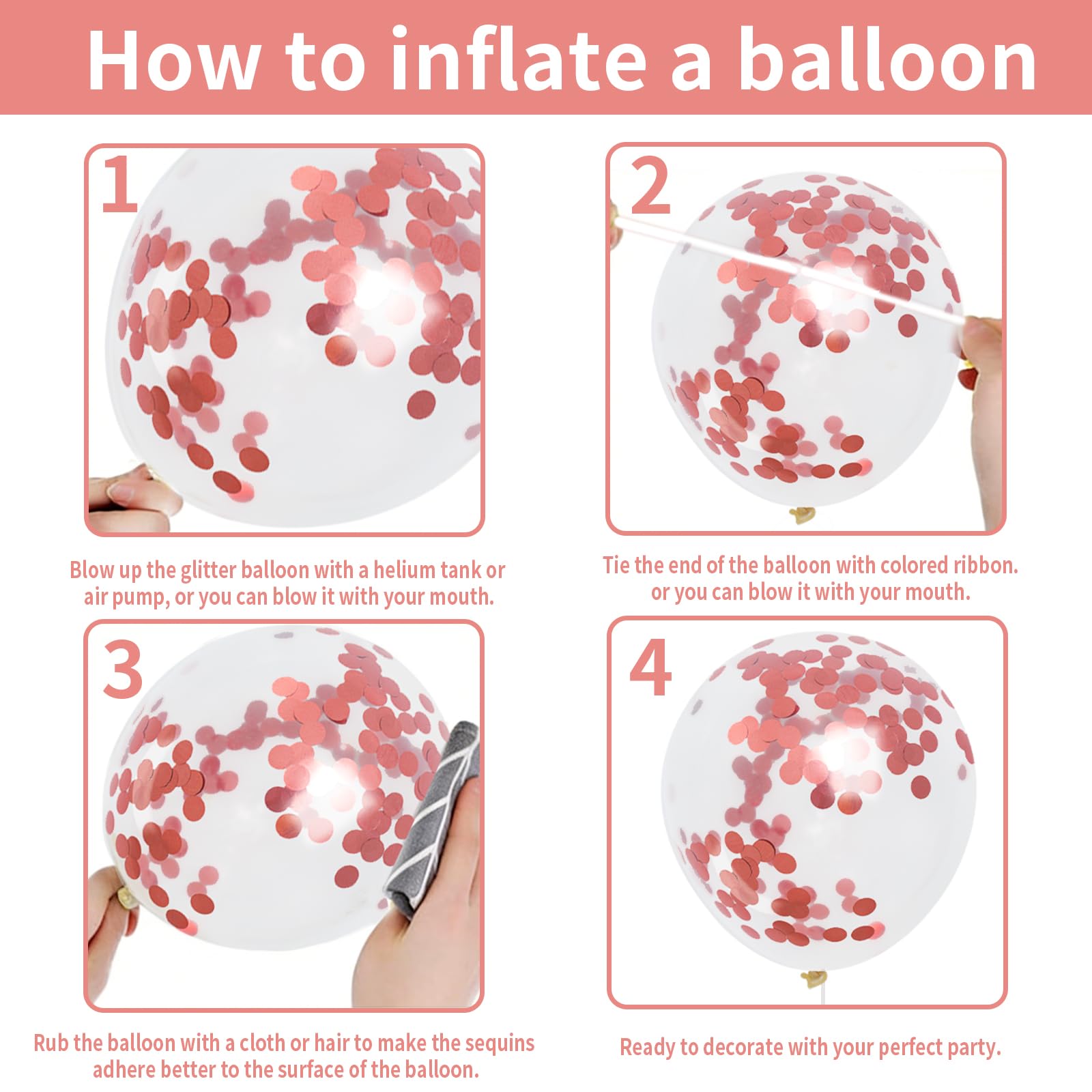 How to inflate a balloon

1

Blow up the glitter balloon with a helium tank or air pump, or you can blow it with your mouth.

2

Tie the end of the balloon with colored ribbon. or you can blow it with your mouth.

3

Rub the balloon with a cloth or hair to make the sequins adhere better to the surface of the balloon.

4

Ready to decorate with your perfect party.