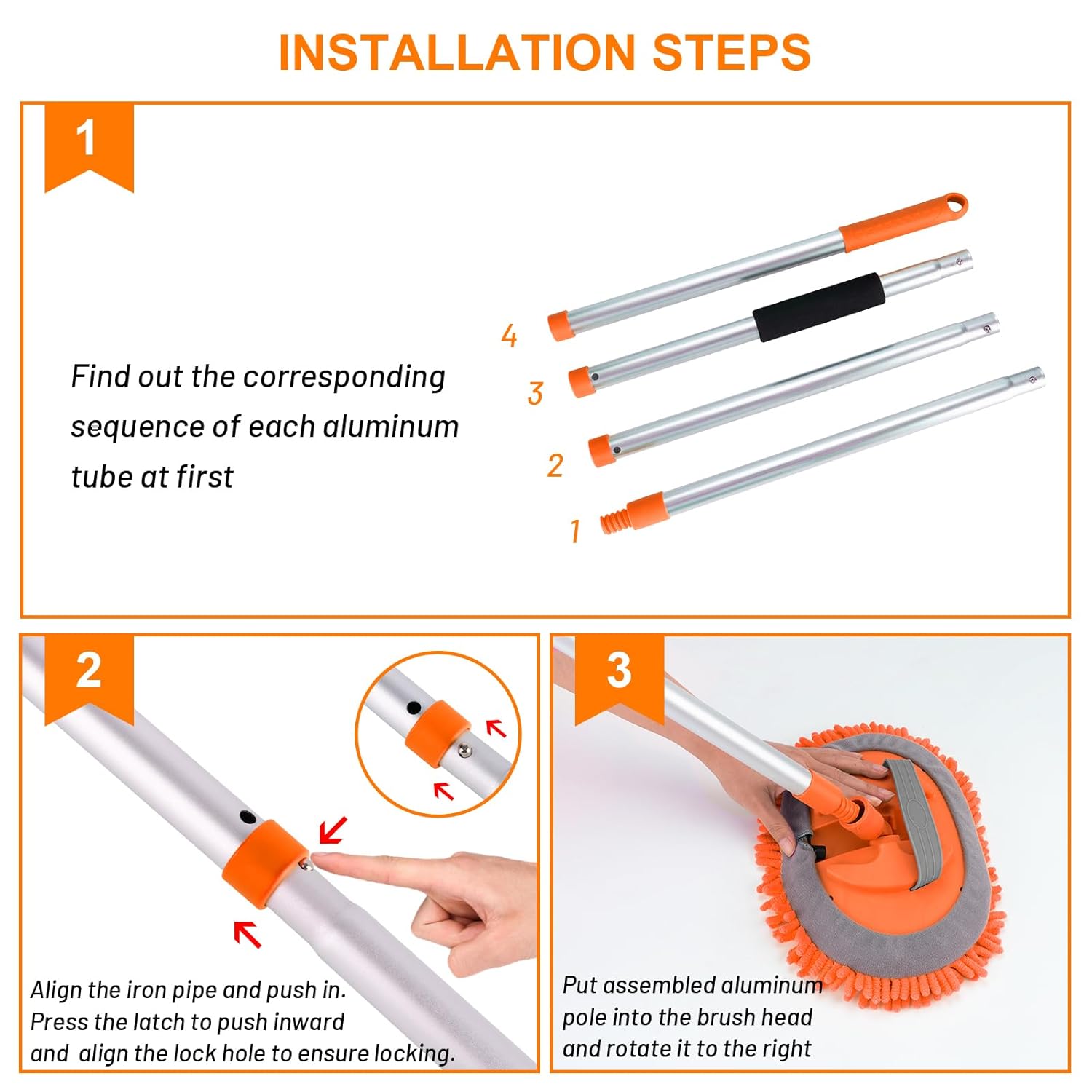 INSTALLATION STEPS

1

Find out the corresponding sequence of each aluminum tube at first

4

3

2

1

2

Align the iron pipe and push in. Press the latch to push inward and align the lock hole to ensure locking.

3

Put assembled aluminum pole into the brush head and rotate it to the right