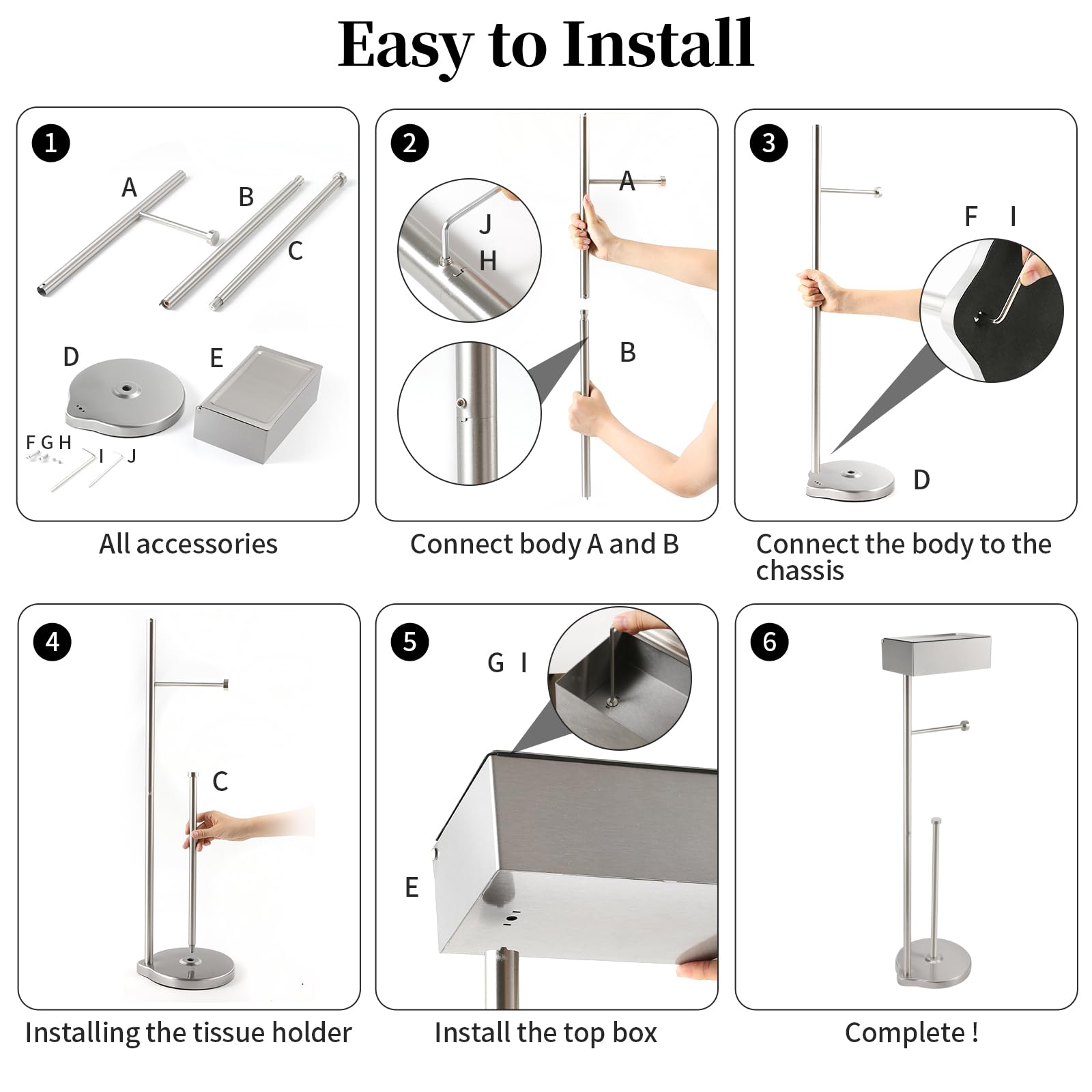 Easy to Install

1
A
B
C
D
E
F G H
I
J
All accessories

2
A
J
H
B
Connect body A and B

3
F I
D
Connect the body to the chassis

4
C
Installing the tissue holder

5
G I
E
Install the top box

6
Complete !