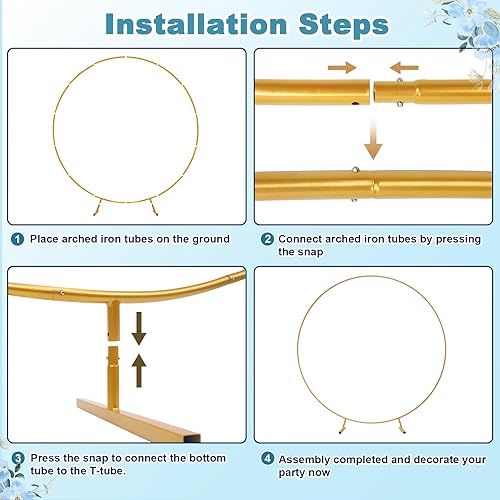 Installation Steps

1 Place arched iron tubes on the ground

2 Connect arched iron tubes by pressing the snap

3 Press the snap to connect the bottom tube to the T-tube.

4 Assembly completed and decorate your party now