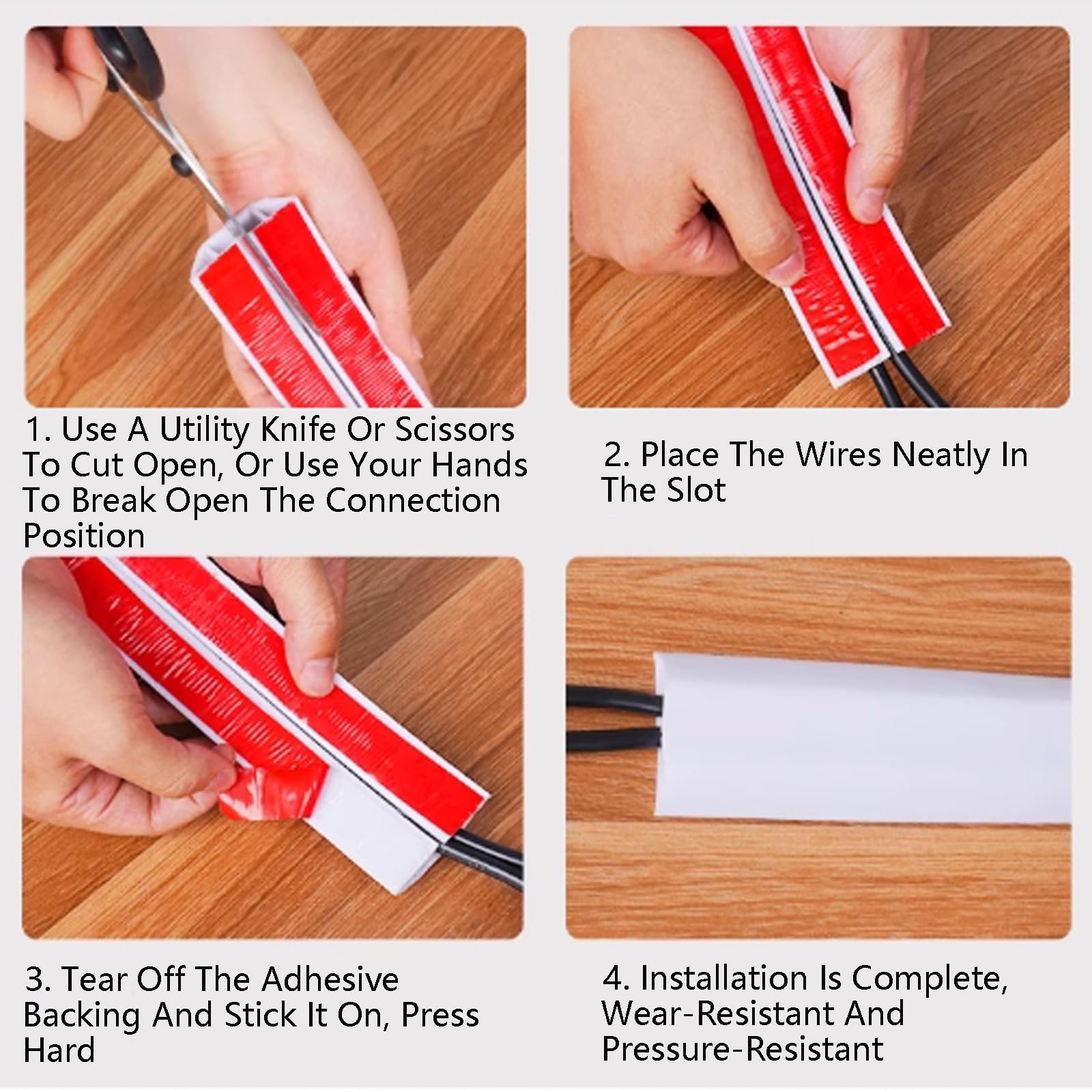 1. Use A Utility Knife Or Scissors To Cut Open, Or Use Your Hands To Break Open The Connection Position

2. Place The Wires Neatly In The Slot

3. Tear Off The Adhesive Backing And Stick It On, Press Hard

4. Installation Is Complete, Wear-Resistant And Pressure-Resistant