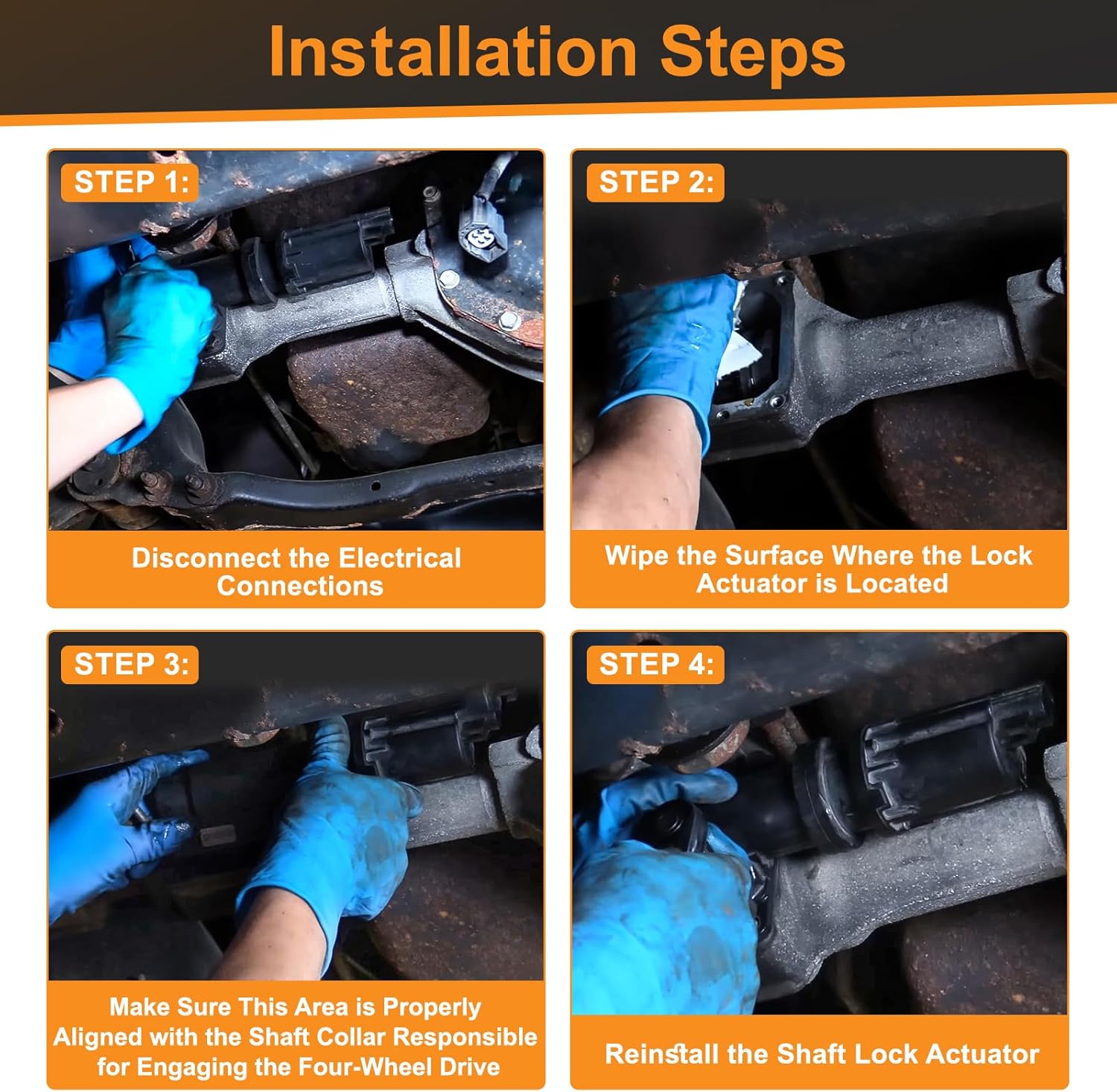 Installation Steps

STEP 1:

Disconnect the Electrical Connections

STEP 2:

Wipe the Surface Where the Lock Actuator is Located

STEP 3:

Make Sure This Area is Properly Aligned with the Shaft Collar Responsible for Engaging the Four-Wheel Drive

STEP 4:

Reinstall the Shaft Lock Actuator