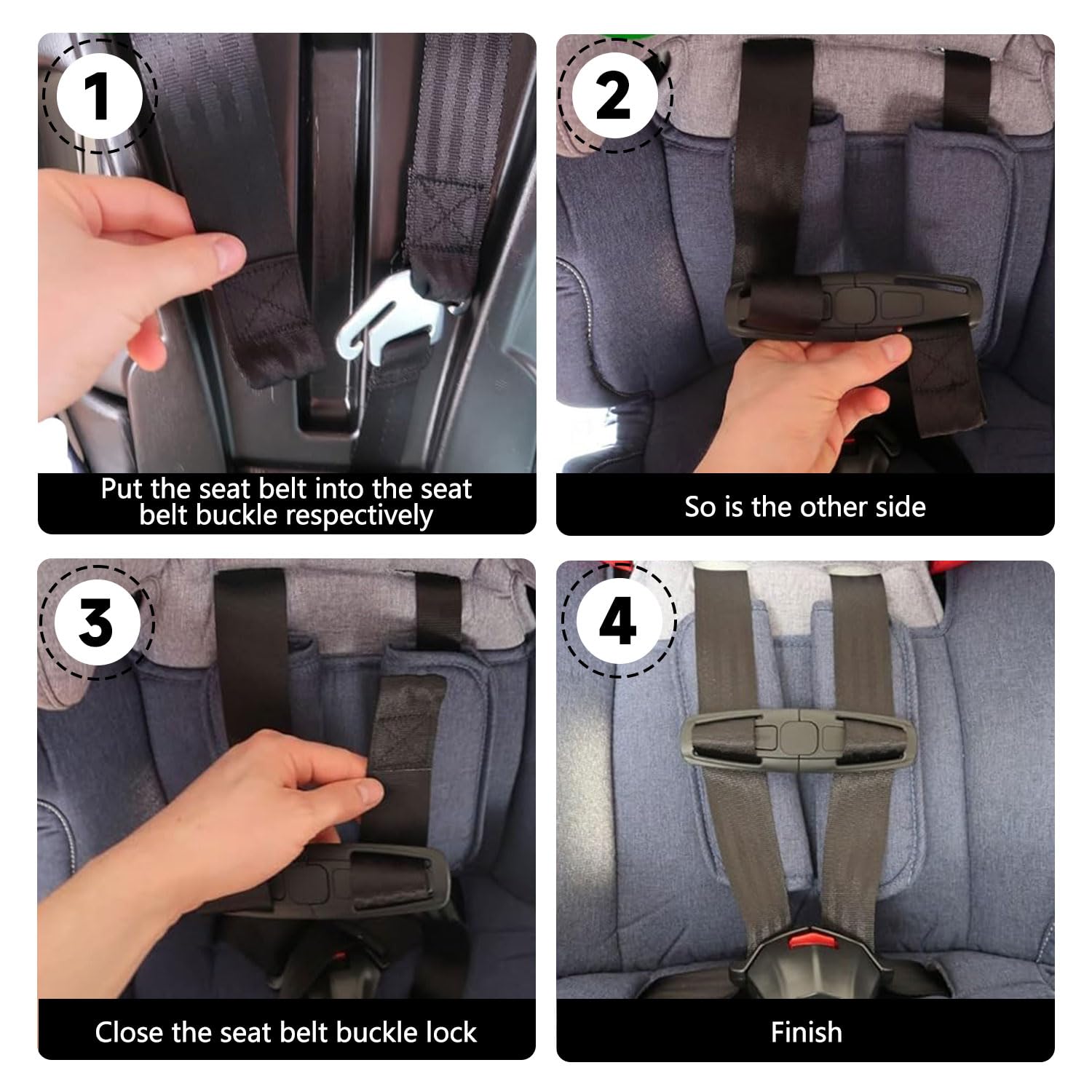 1

Put the seat belt into the seat belt buckle respectively

2

So is the other side

3

Close the seat belt buckle lock

4

Finish