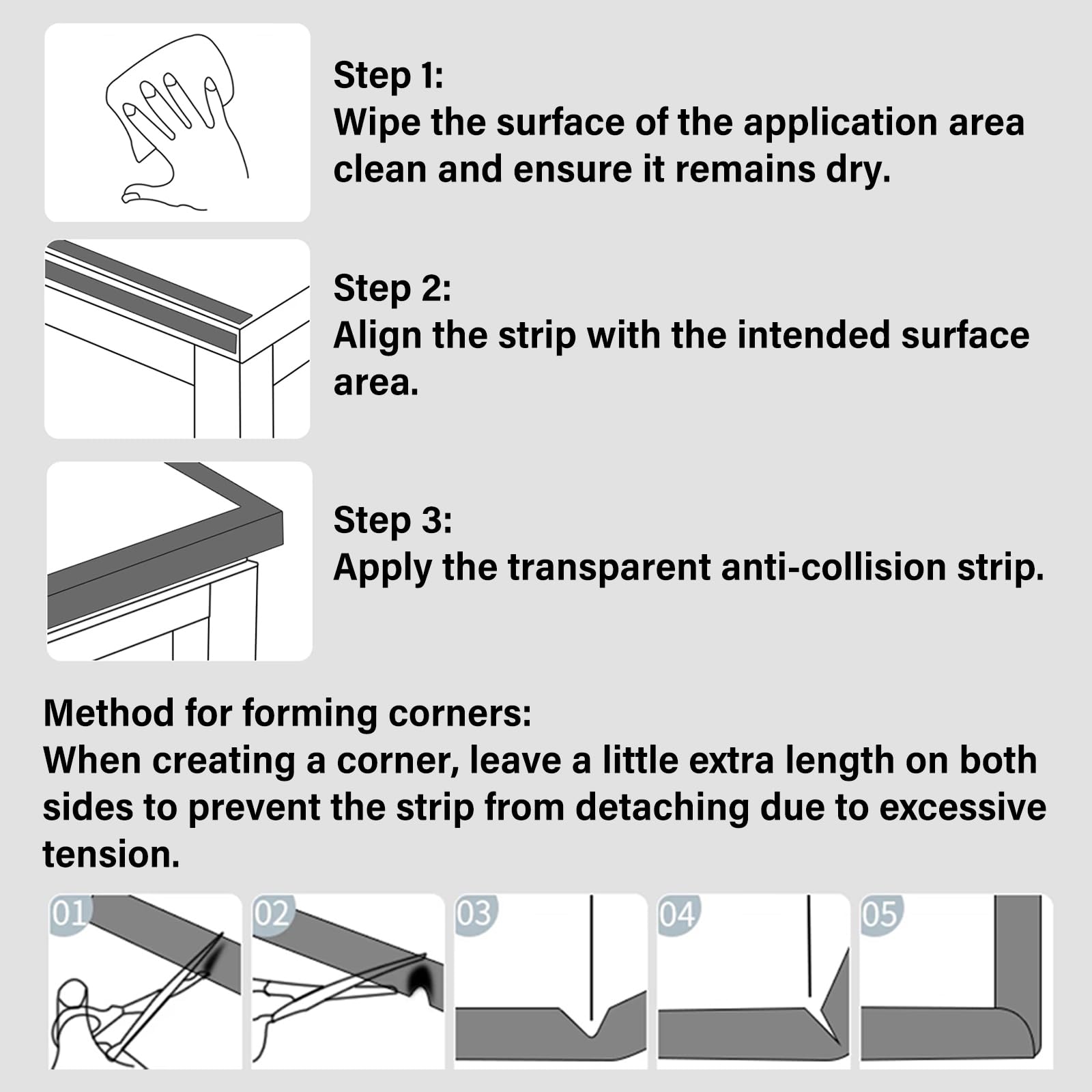 Step 1:
Wipe the surface of the application area clean and ensure it remains dry.

Step 2:
Align the strip with the intended surface area.

Step 3:
Apply the transparent anti-collision strip.

Method for forming corners:
When creating a corner, leave a little extra length on both sides to prevent the strip from detaching due to excessive tension.

01

02

03

04

05