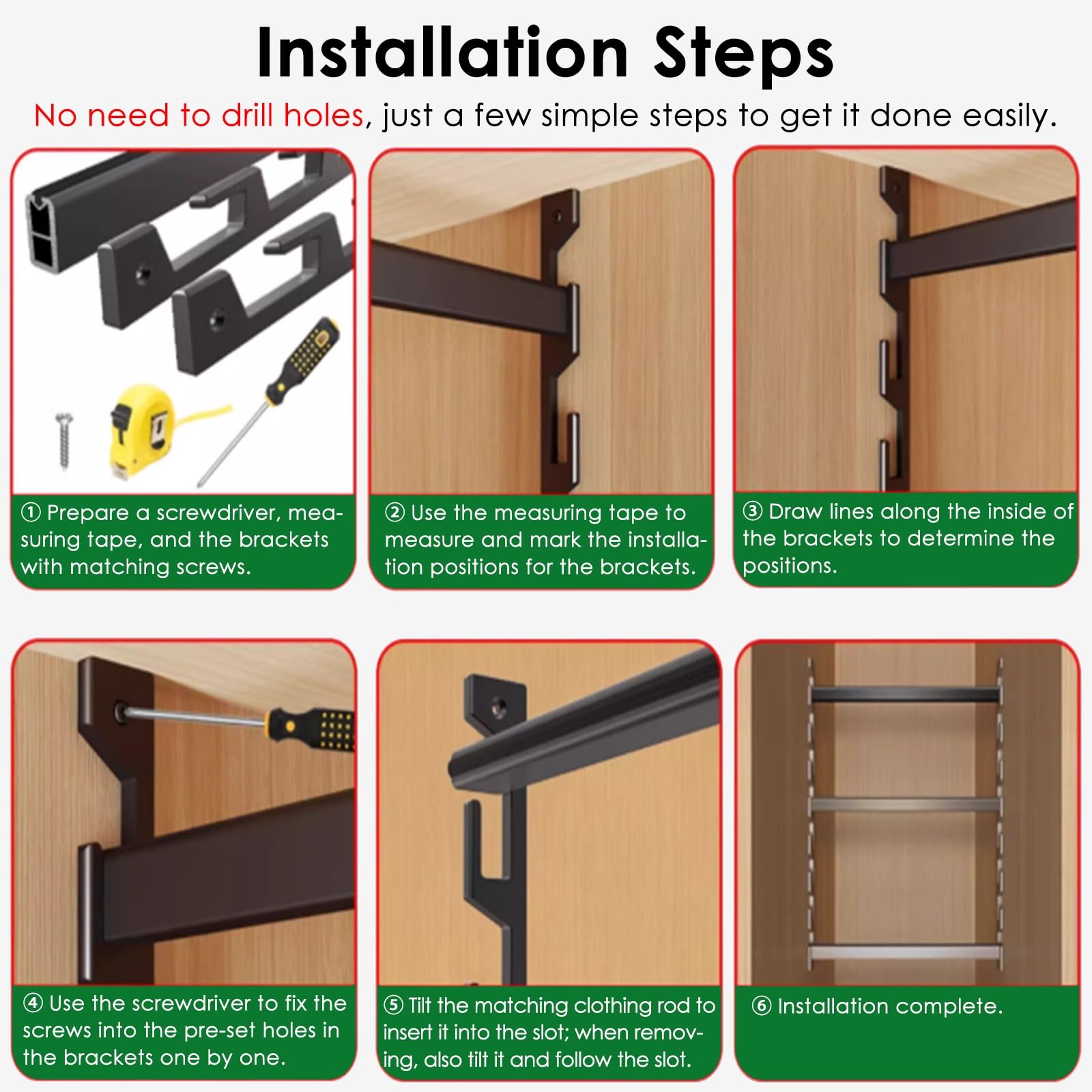 Installation Steps

No need to drill holes, just a few simple steps to get it done easily.

① Prepare a screwdriver, measuring tape, and the brackets with matching screws.

② Use the measuring tape to measure and mark the installation positions for the brackets.

③ Draw lines along the inside of the brackets to determine the positions.

④ Use the screwdriver to fix the screws into the pre-set holes in the brackets one by one.

⑤ Tilt the matching clothing rod to insert it into the slot; when removing, also tilt it and follow the slot.

⑥ Installation complete.