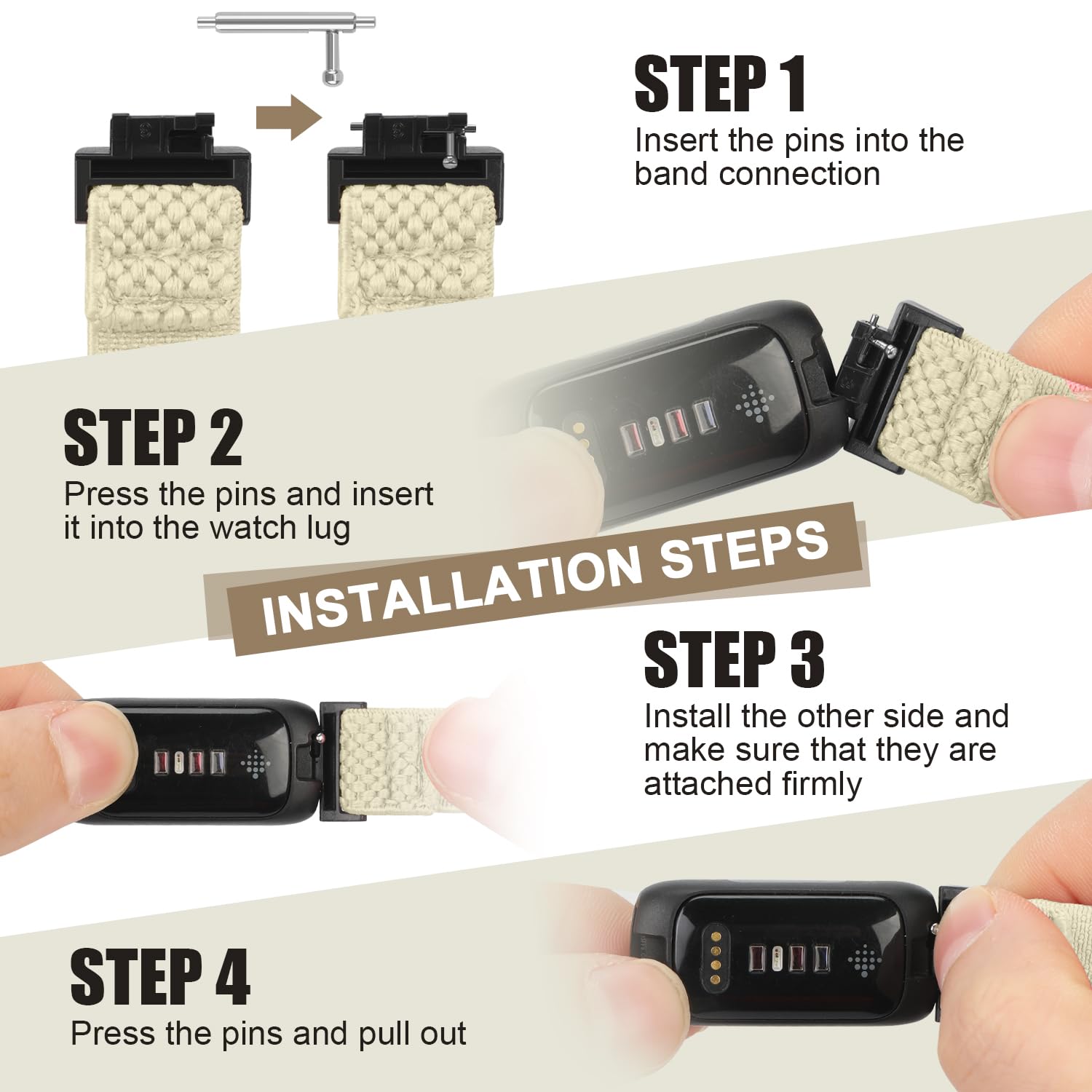 STEP 1
Insert the pins into the band connection

STEP 2
Press the pins and insert it into the watch lug

INSTALLATION STEPS

STEP 3
Install the other side and make sure that they are attached firmly

STEP 4
Press the pins and pull out