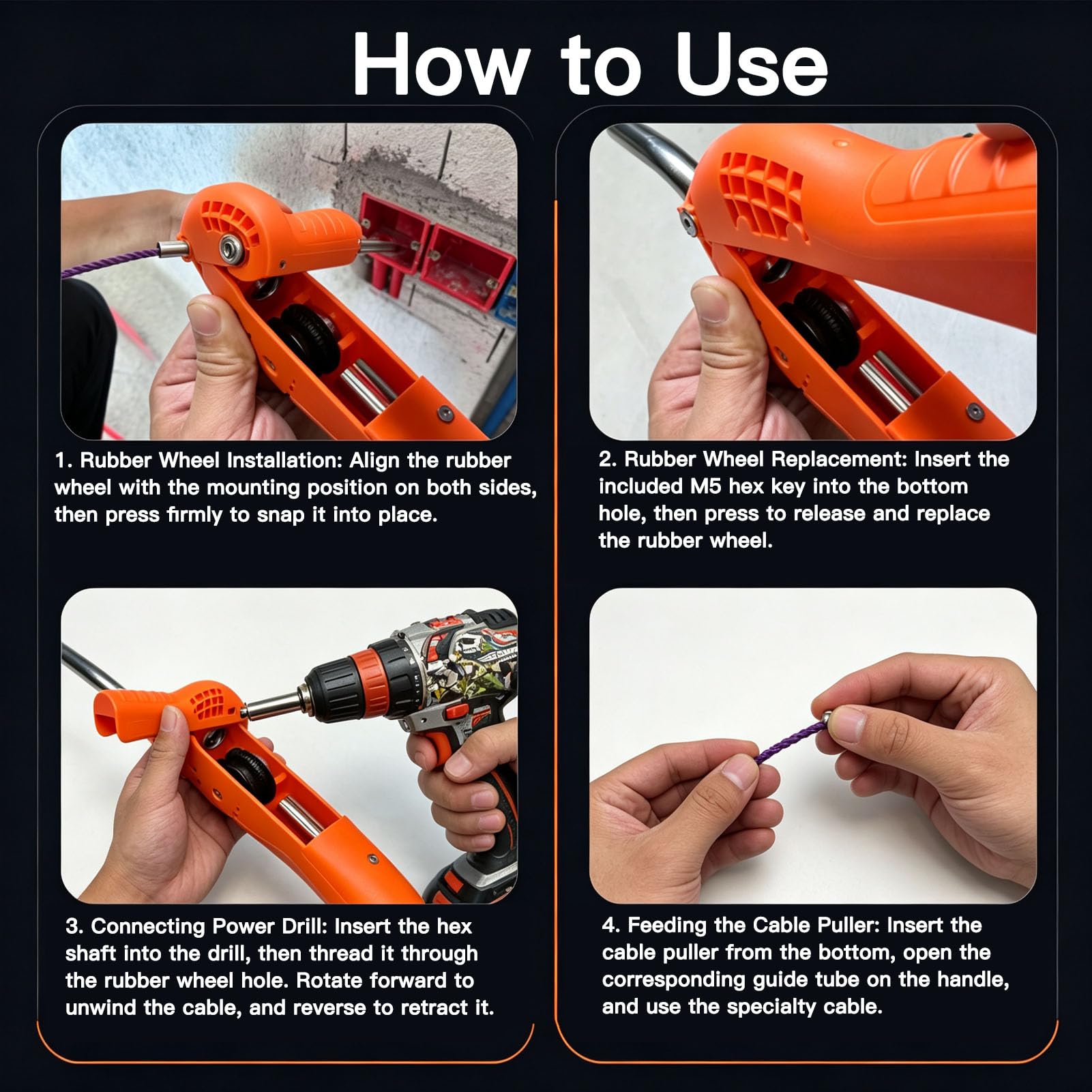 How to Use

1. Rubber Wheel Installation: Align the rubber wheel with the mounting position on both sides, then press firmly to snap it into place.

2. Rubber Wheel Replacement: Insert the included M5 hex key into the bottom hole, then press to release and replace the rubber wheel.

3. Connecting Power Drill: Insert the hex shaft into the drill, then thread it through the rubber wheel hole. Rotate forward to unwind the cable, and reverse to retract it.

4. Feeding the Cable Puller: Insert the cable puller from the bottom, open the corresponding guide tube on the handle, and use the specialty cable.