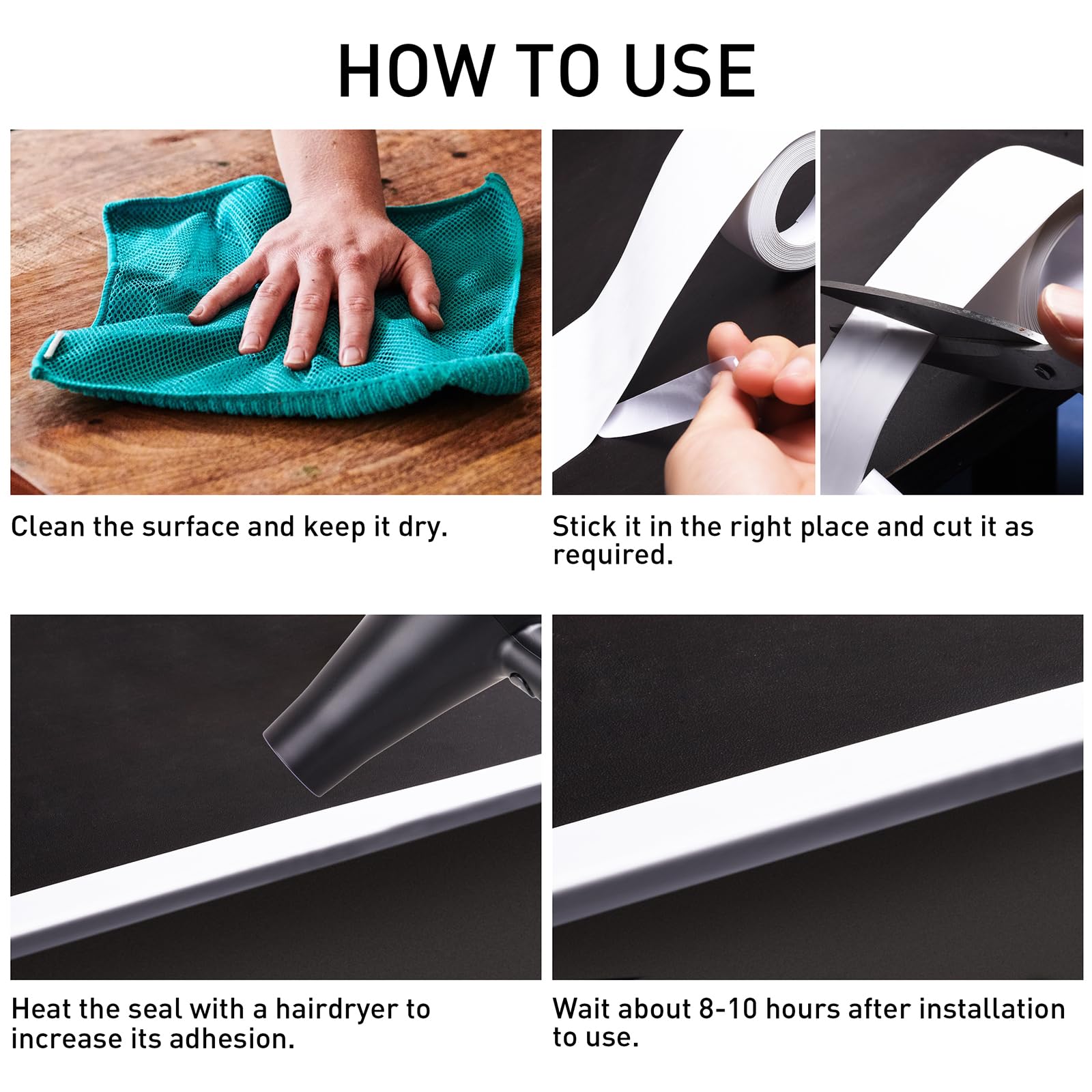 HOW TO USE

Clean the surface and keep it dry.

Stick it in the right place and cut it as required.

Heat the seal with a hairdryer to increase its adhesion.

Wait about 8-10 hours after installation to use.