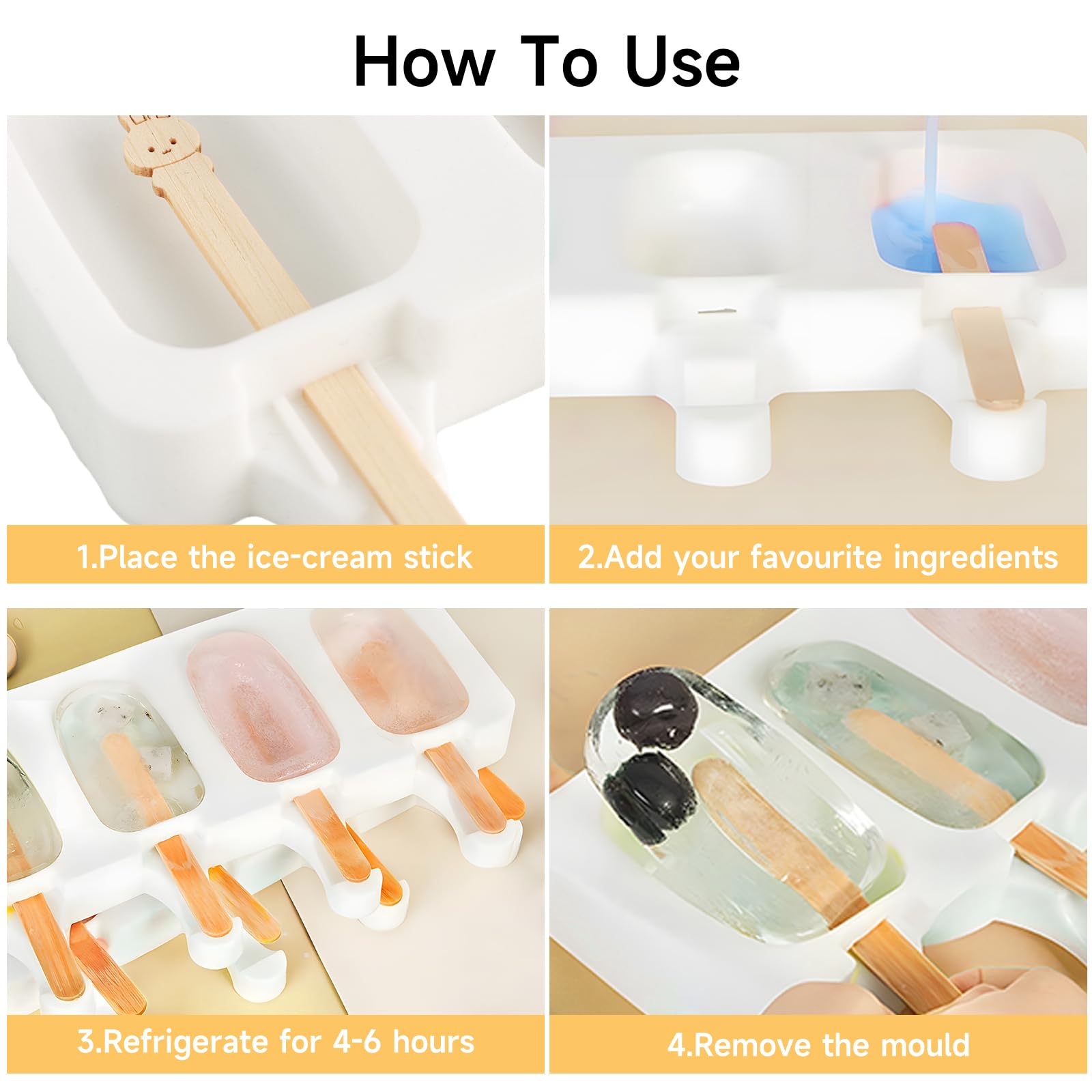 How To Use

1.Place the ice-cream stick

2.Add your favourite ingredients

3.Refrigerate for 4-6 hours

4.Remove the mould