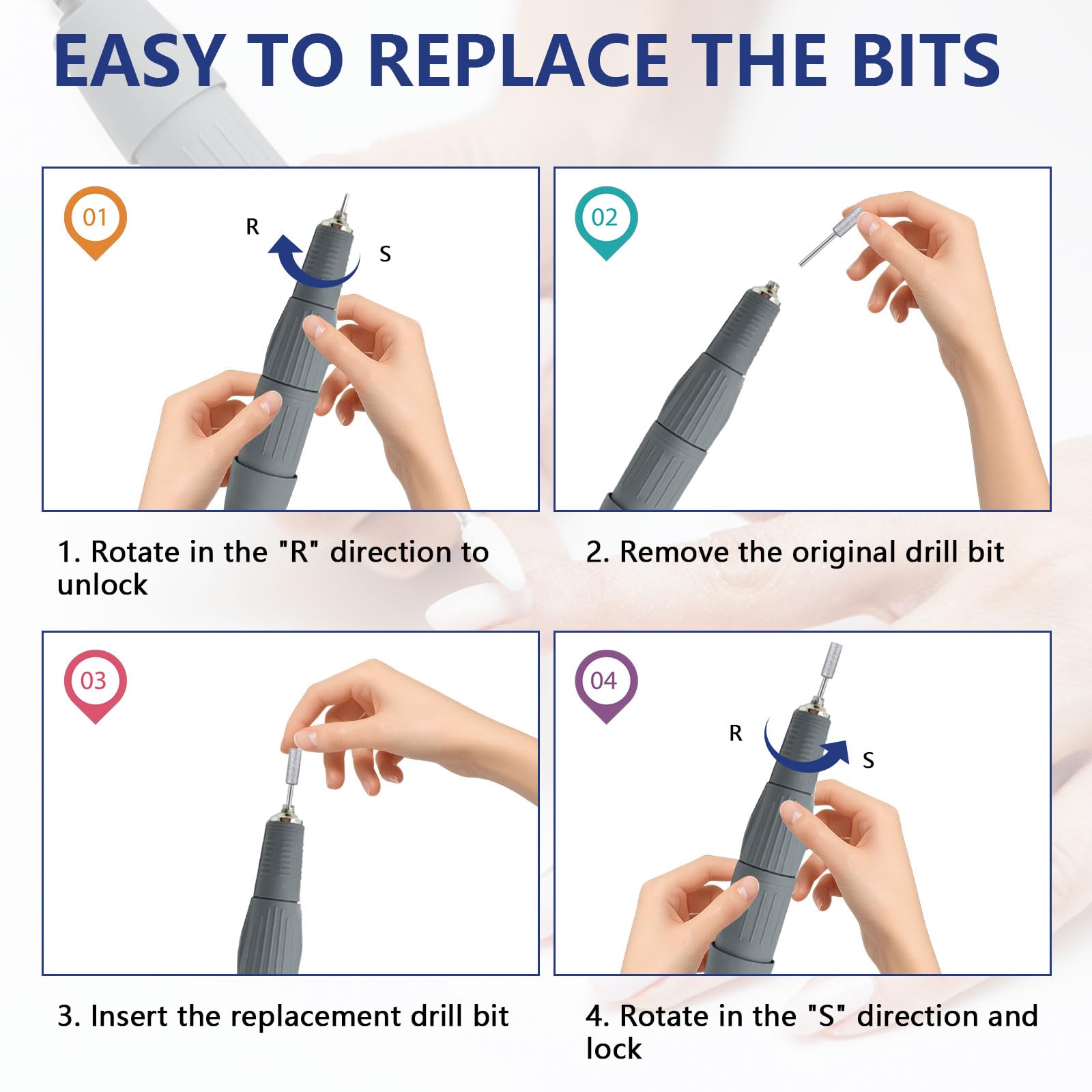 EASY TO REPLACE THE BITS

01

R

S

1. Rotate in the "R" direction to unlock

02

2. Remove the original drill bit

03

3. Insert the replacement drill bit

04

R

S

4. Rotate in the "S" direction and lock