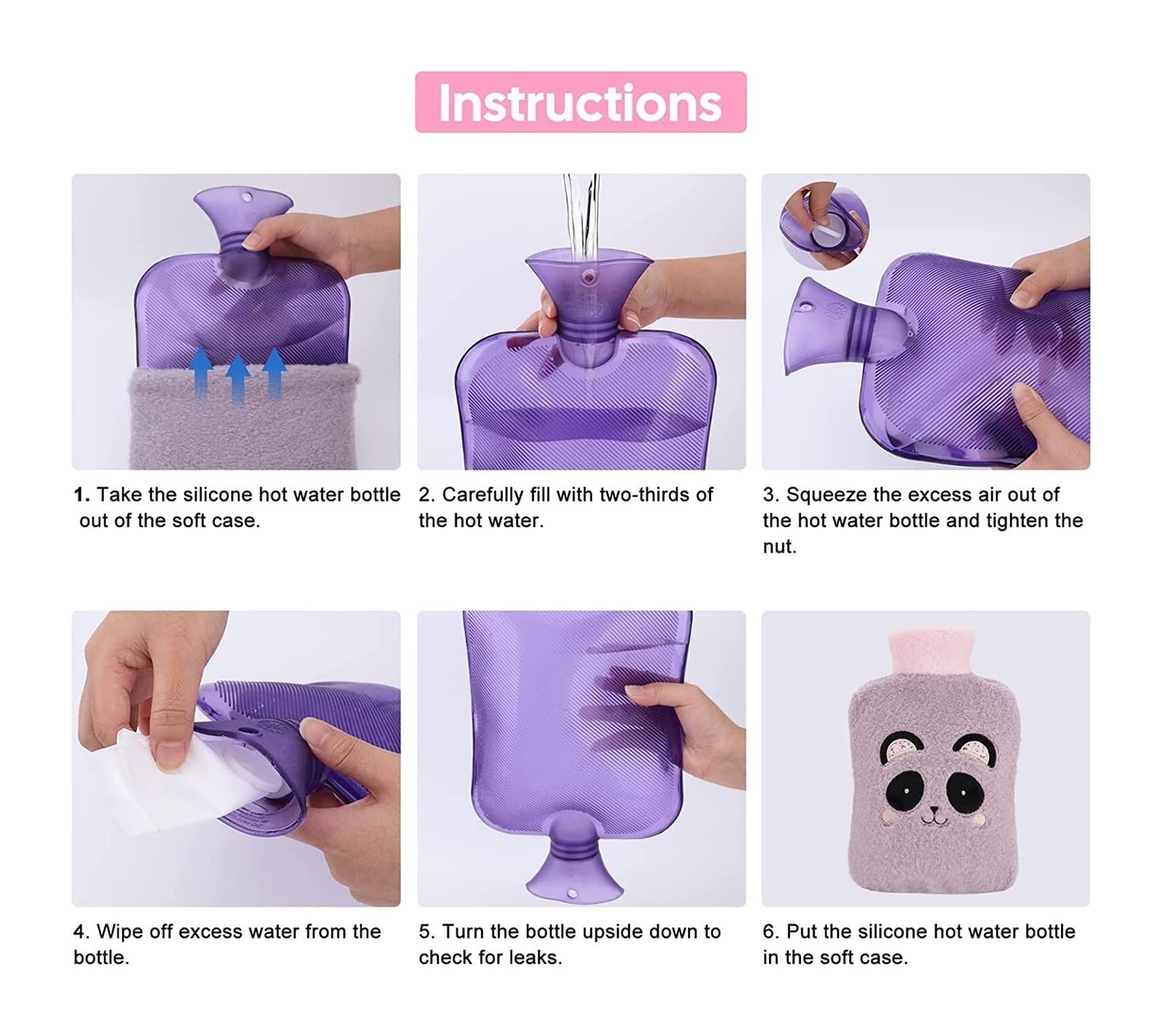 Instructions

1. Take the silicone hot water bottle out of the soft case.

2. Carefully fill with two-thirds of the hot water.

3. Squeeze the excess air out of the hot water bottle and tighten the nut.

4. Wipe off excess water from the bottle.

5. Turn the bottle upside down to check for leaks.

6. Put the silicone hot water bottle in the soft case.