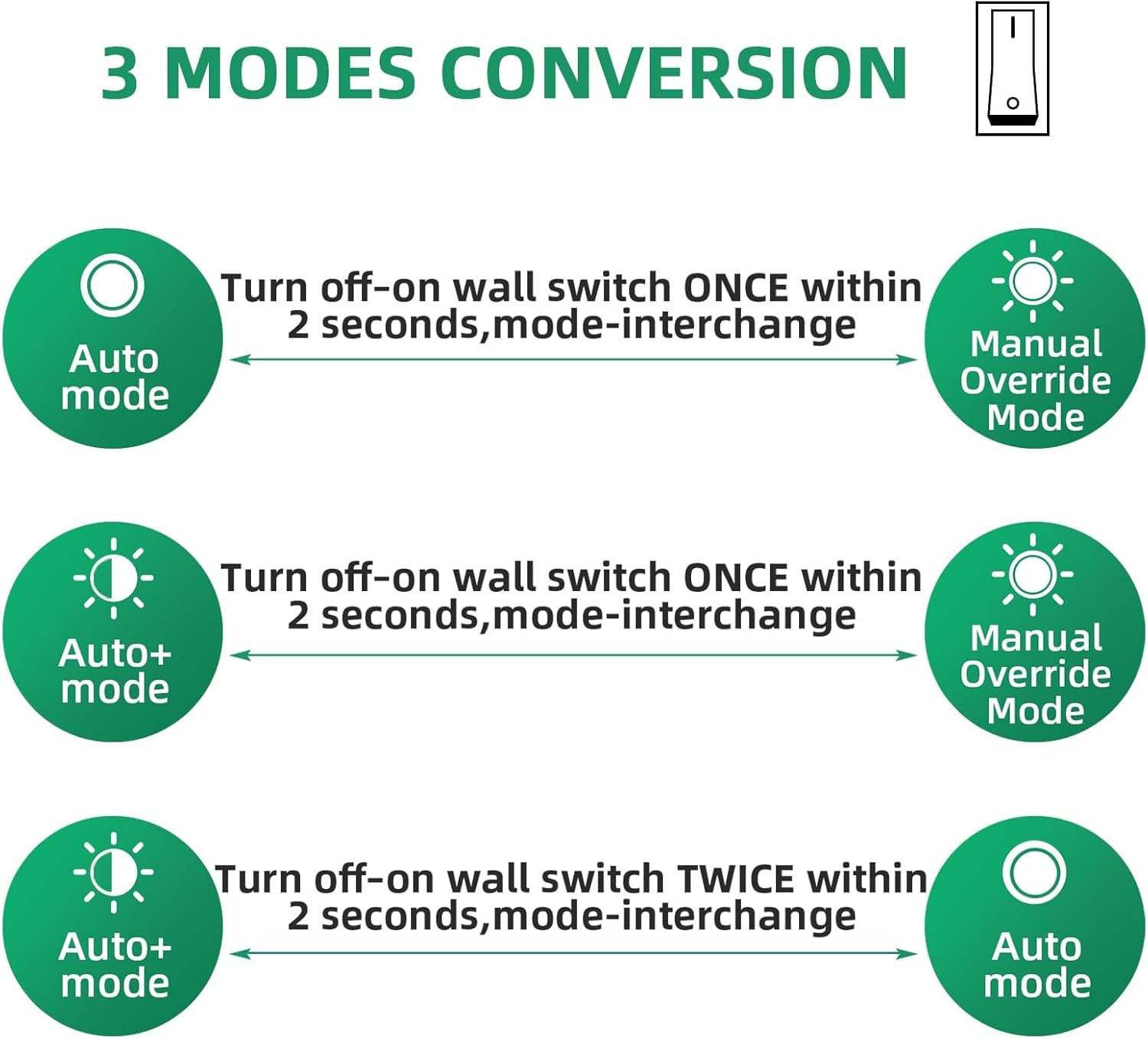 3 MODES CONVERSION

Auto mode

Turn off-on wall switch ONCE within 2 seconds,mode-interchange

Manual Override Mode

Auto+ mode

Turn off-on wall switch ONCE within 2 seconds,mode-interchange

Manual Override Mode

Auto+ mode

Turn off-on wall switch TWICE within 2 seconds,mode-interchange

Auto mode