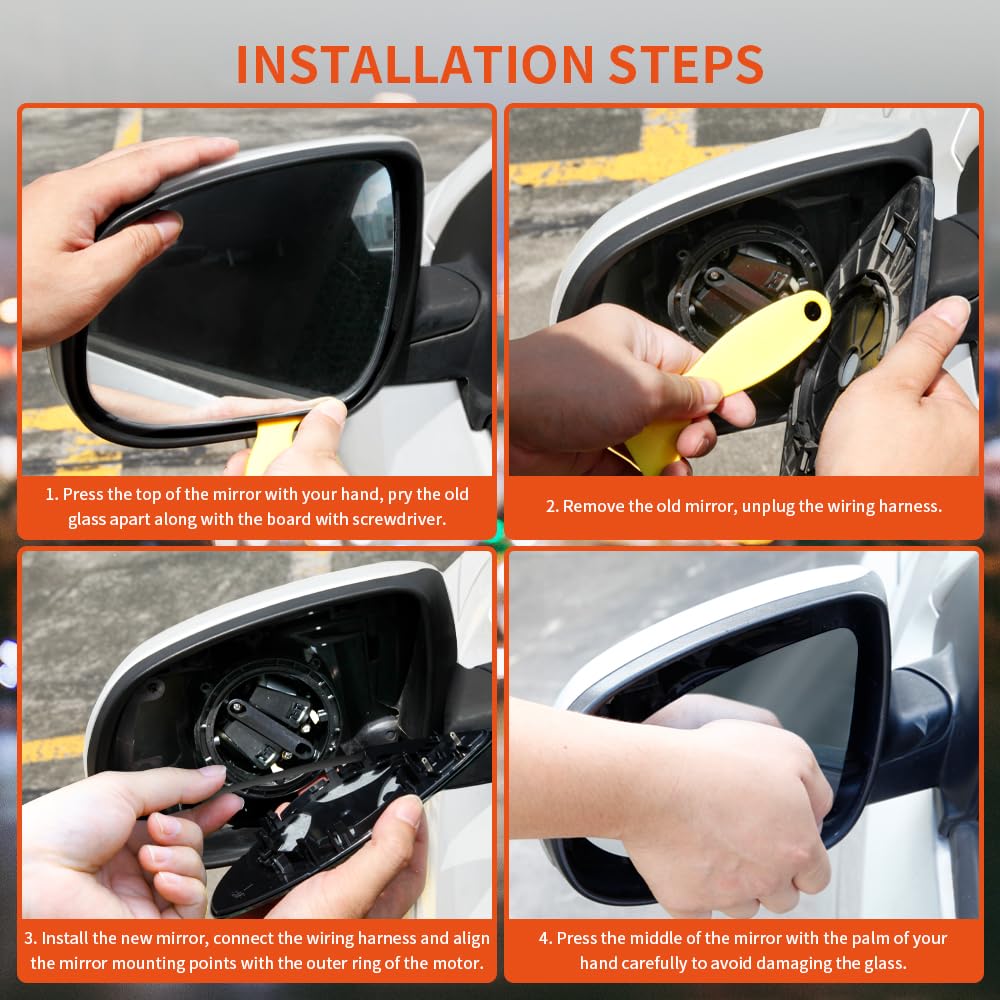 INSTALLATION STEPS

1. Press the top of the mirror with your hand, pry the old glass apart along with the board with screwdriver.

2. Remove the old mirror, unplug the wiring harness.

3. Install the new mirror, connect the wiring harness and align the mirror mounting points with the outer ring of the motor.

4. Press the middle of the mirror with the palm of your hand carefully to avoid damaging the glass.