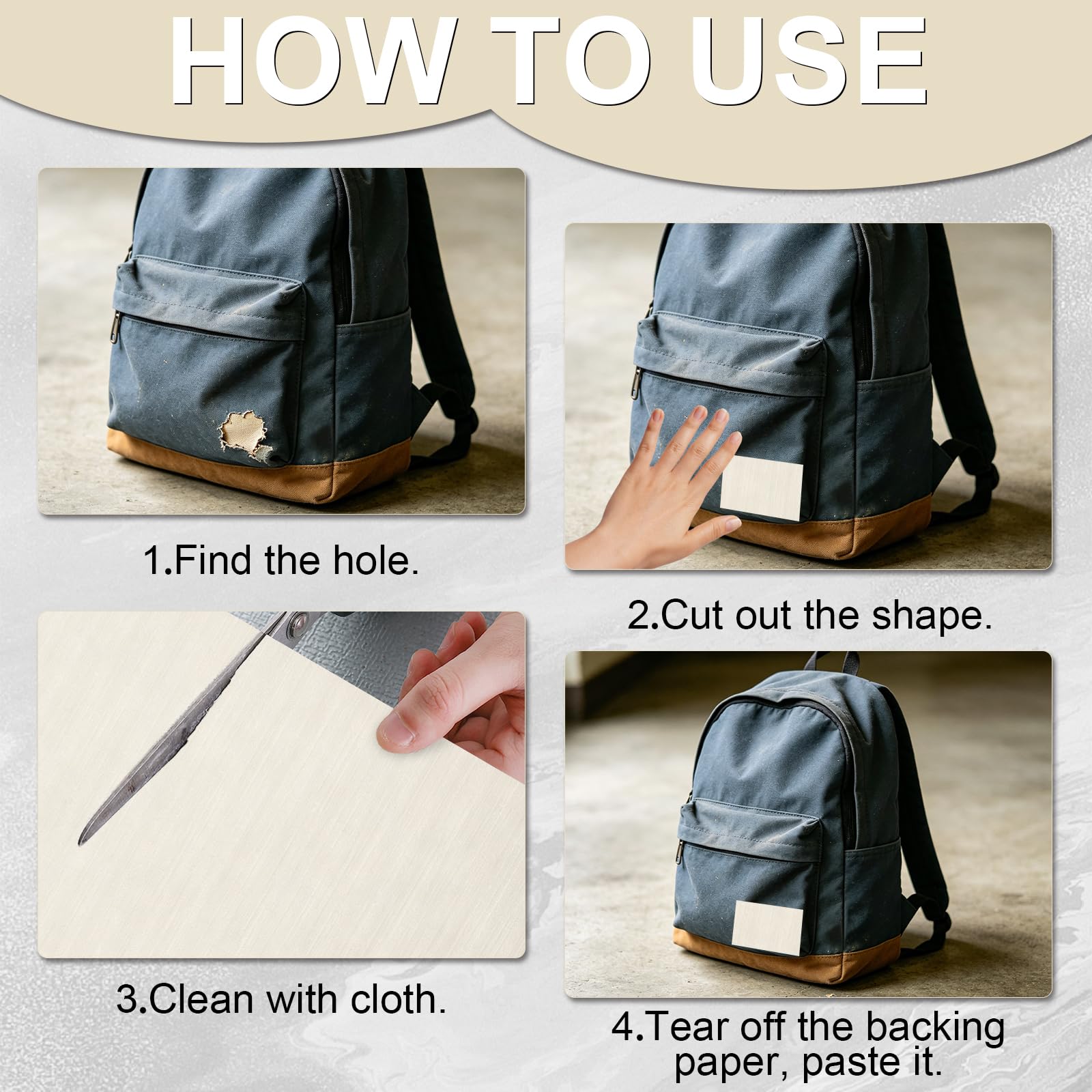 HOW TO USE

1.Find the hole.

2.Cut out the shape.

3.Clean with cloth.

4.Tear off the backing paper, paste it.