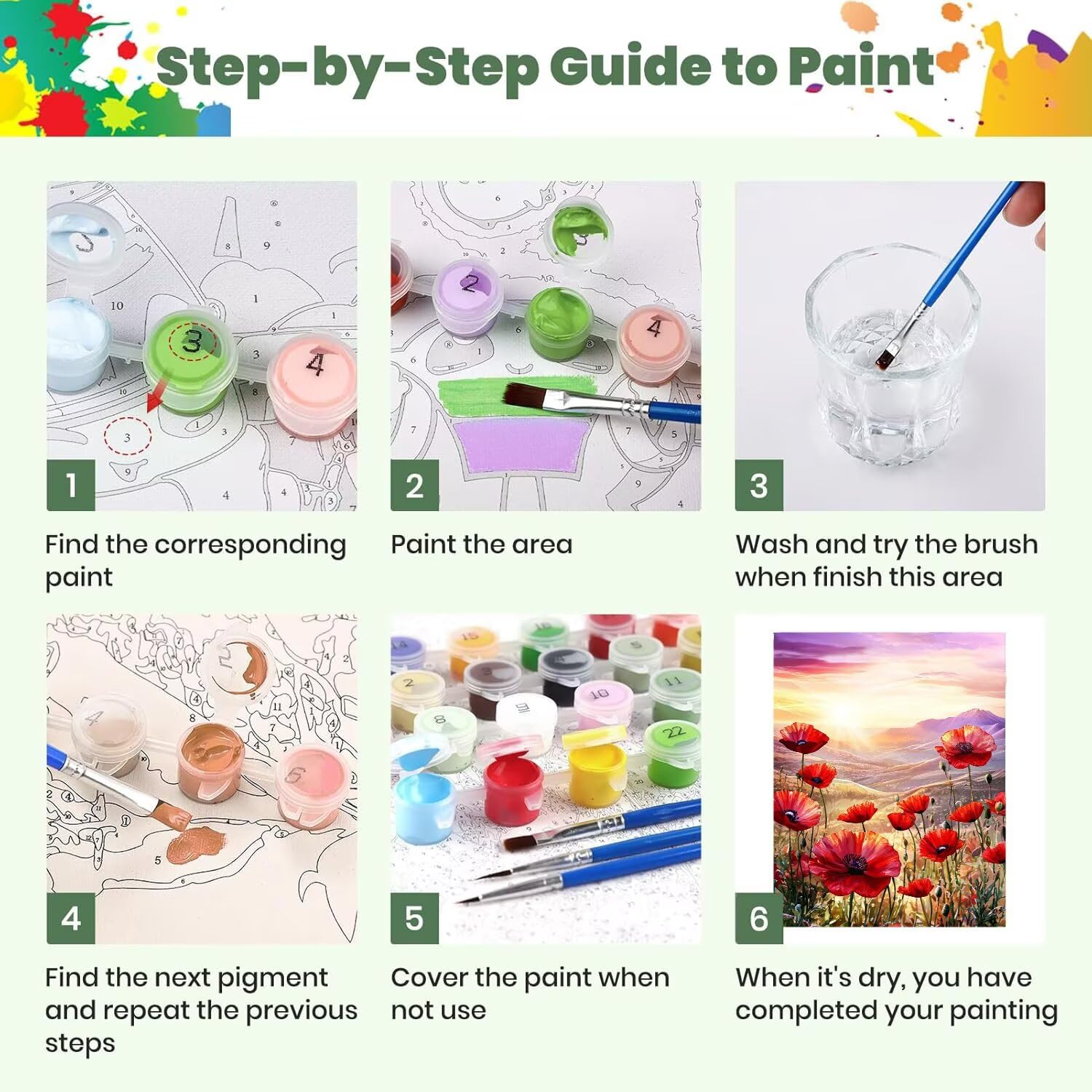 Step-by-Step Guide to Paint

1

Find the corresponding paint

2

Paint the area

3

Wash and try the brush when finish this area

4

Find the next pigment and repeat the previous steps

5

Cover the paint when not use

6

When it's dry, you have completed your painting