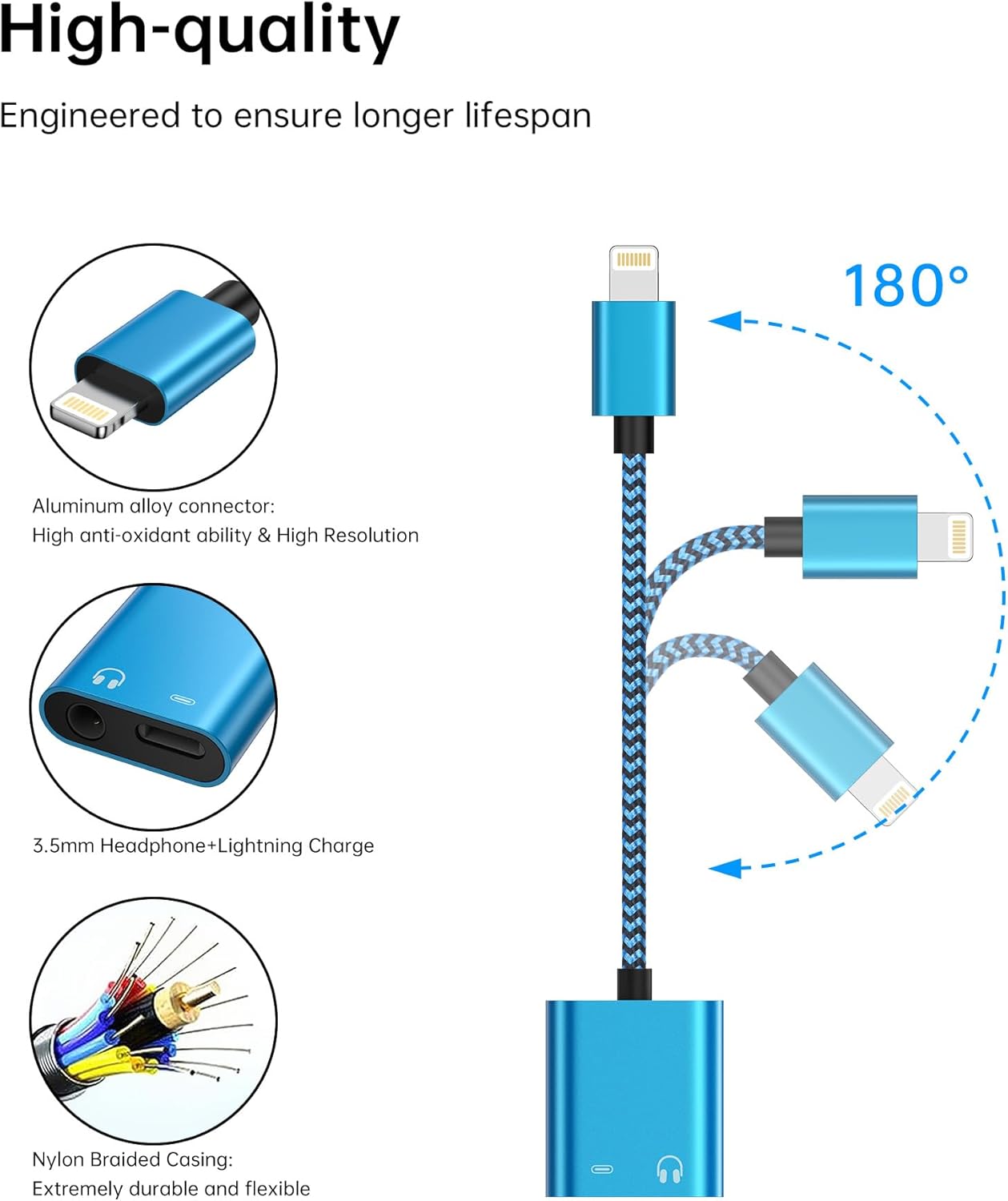 High-quality

Engineered to ensure longer lifespan

180°

Aluminum alloy connector:
High anti-oxidant ability & High Resolution

3.5mm Headphone+Lightning Charge

Nylon Braided Casing:
Extremely durable and flexible