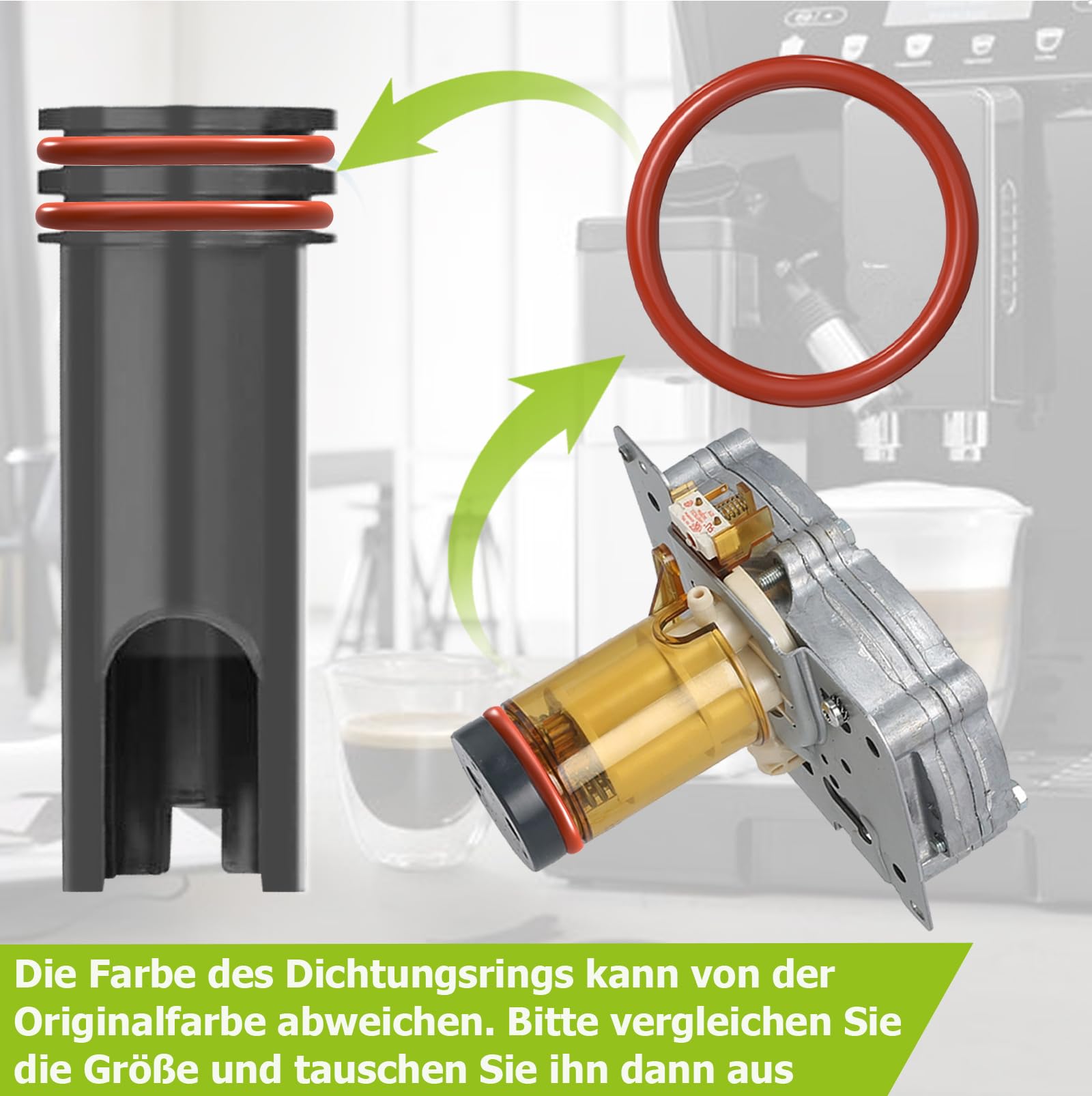 Die Farbe des Dichtungsrings kann von der Originalfarbe abweichen. Bitte vergleichen Sie die Größe und tauschen Sie ihn dann aus