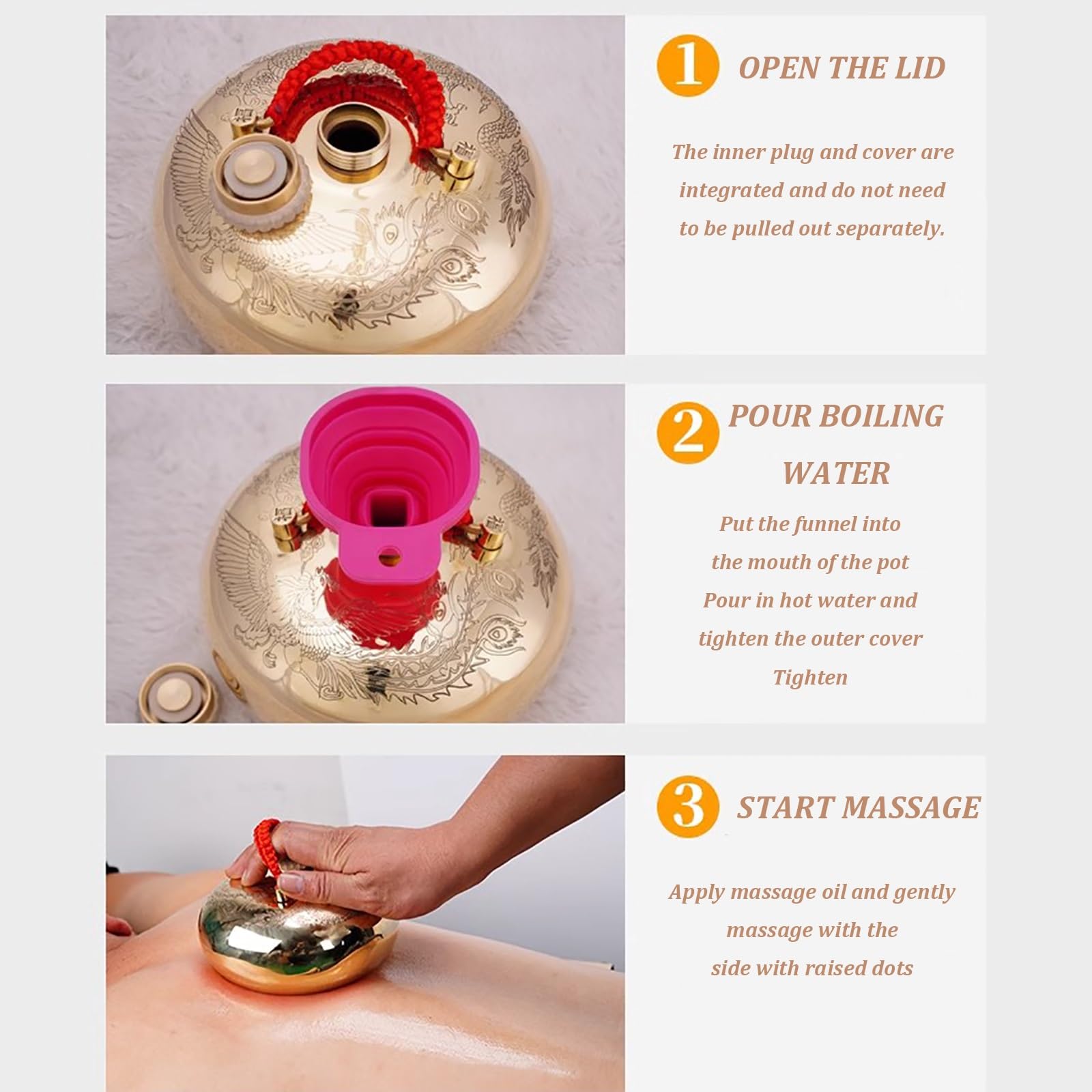 1 OPEN THE LID

The inner plug and cover are integrated and do not need to be pulled out separately.

2 POUR BOILING WATER

Put the funnel into the mouth of the pot Pour in hot water and tighten the outer cover Tighten

3 START MASSAGE

Apply massage oil and gently massage with the side with raised dots