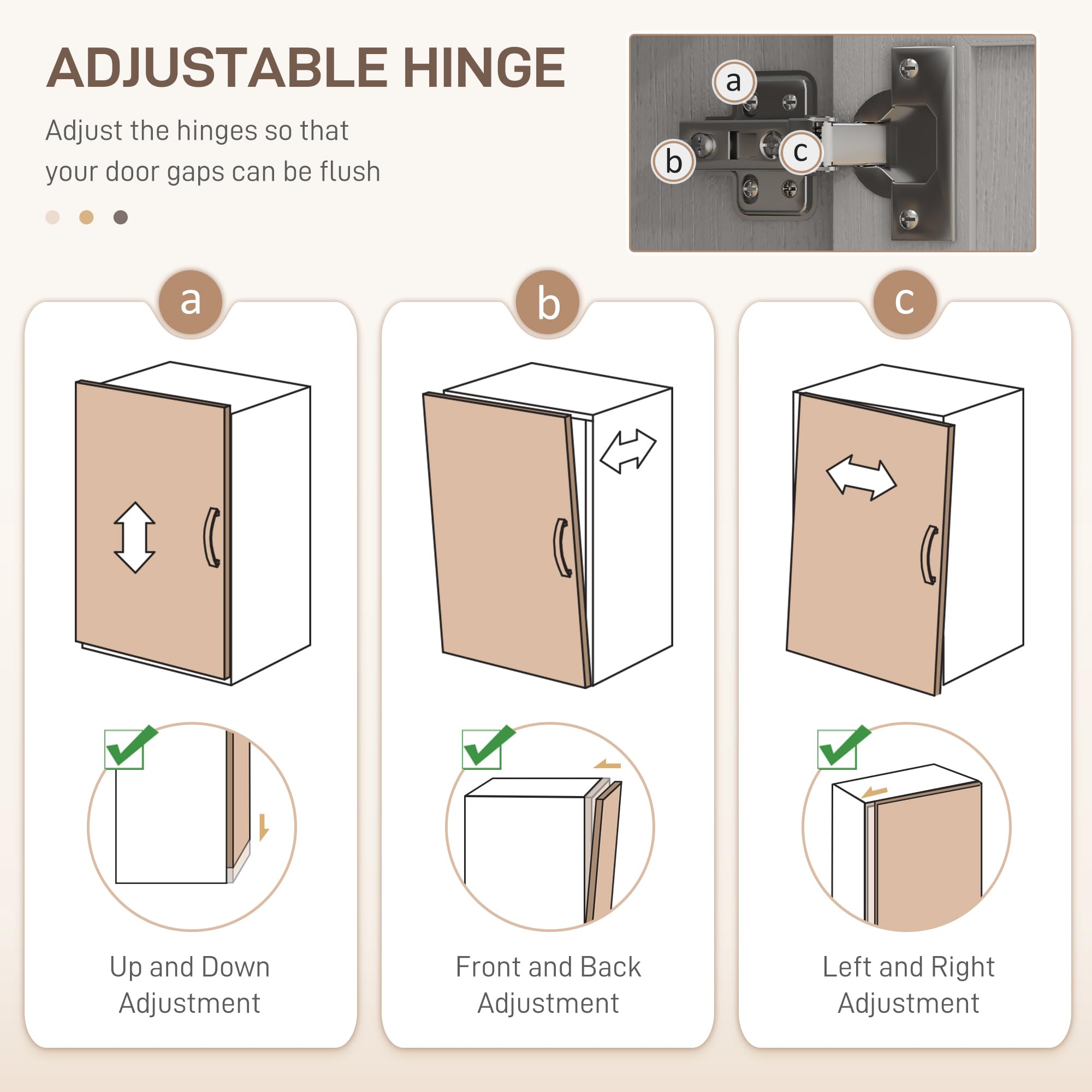 ADJUSTABLE HINGE

Adjust the hinges so that your door gaps can be flush

a

b

c

a

Up and Down Adjustment

b

Front and Back Adjustment

c

Left and Right Adjustment