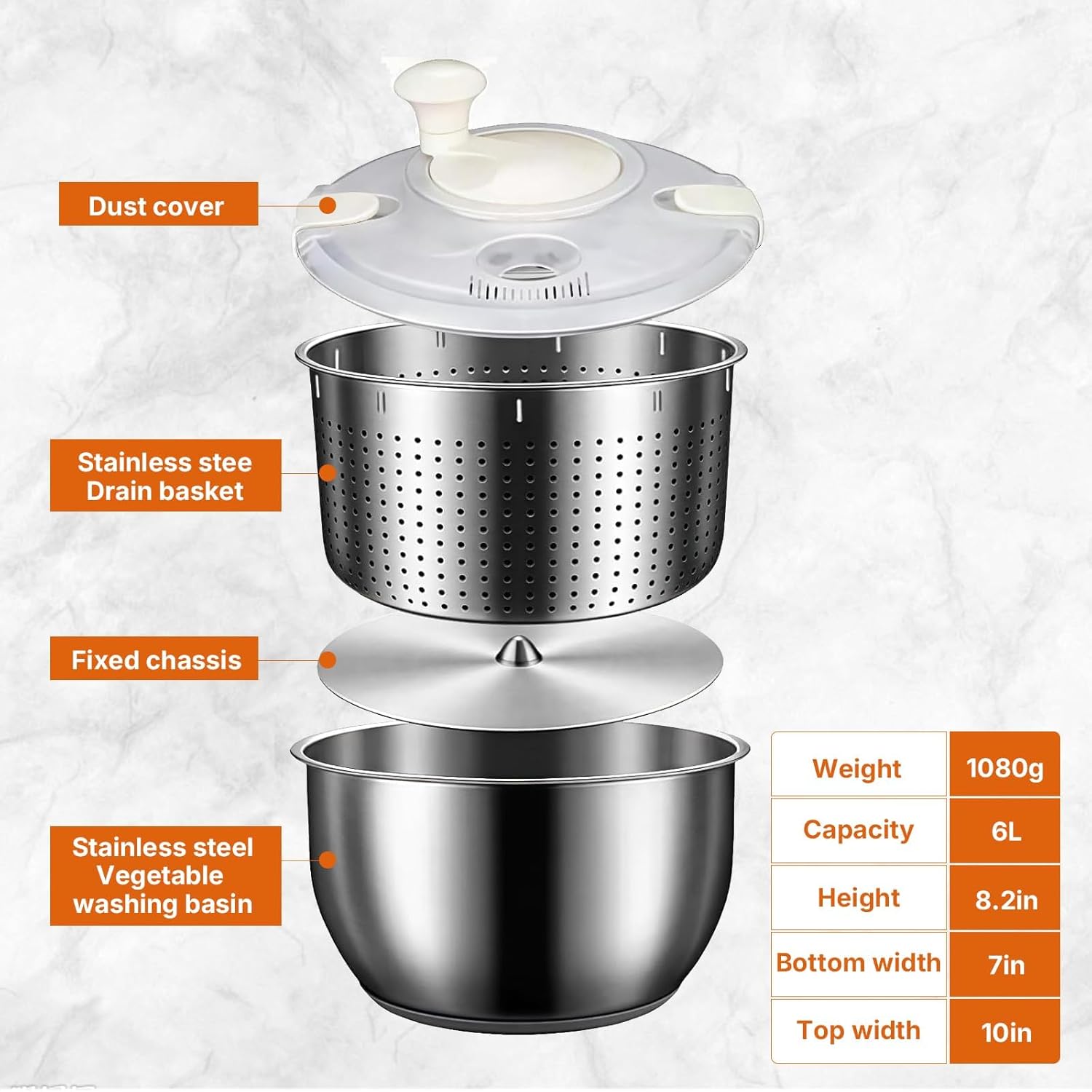 Dust cover

Stainless stee
Drain basket

Fixed chassis

Stainless steel
Vegetable
washing basin

| Weight | 1080g |
|---|---|
| Capacity | 6L |
| Height | 8.2in |
| Bottom width | 7in |
| Top width | 10in |