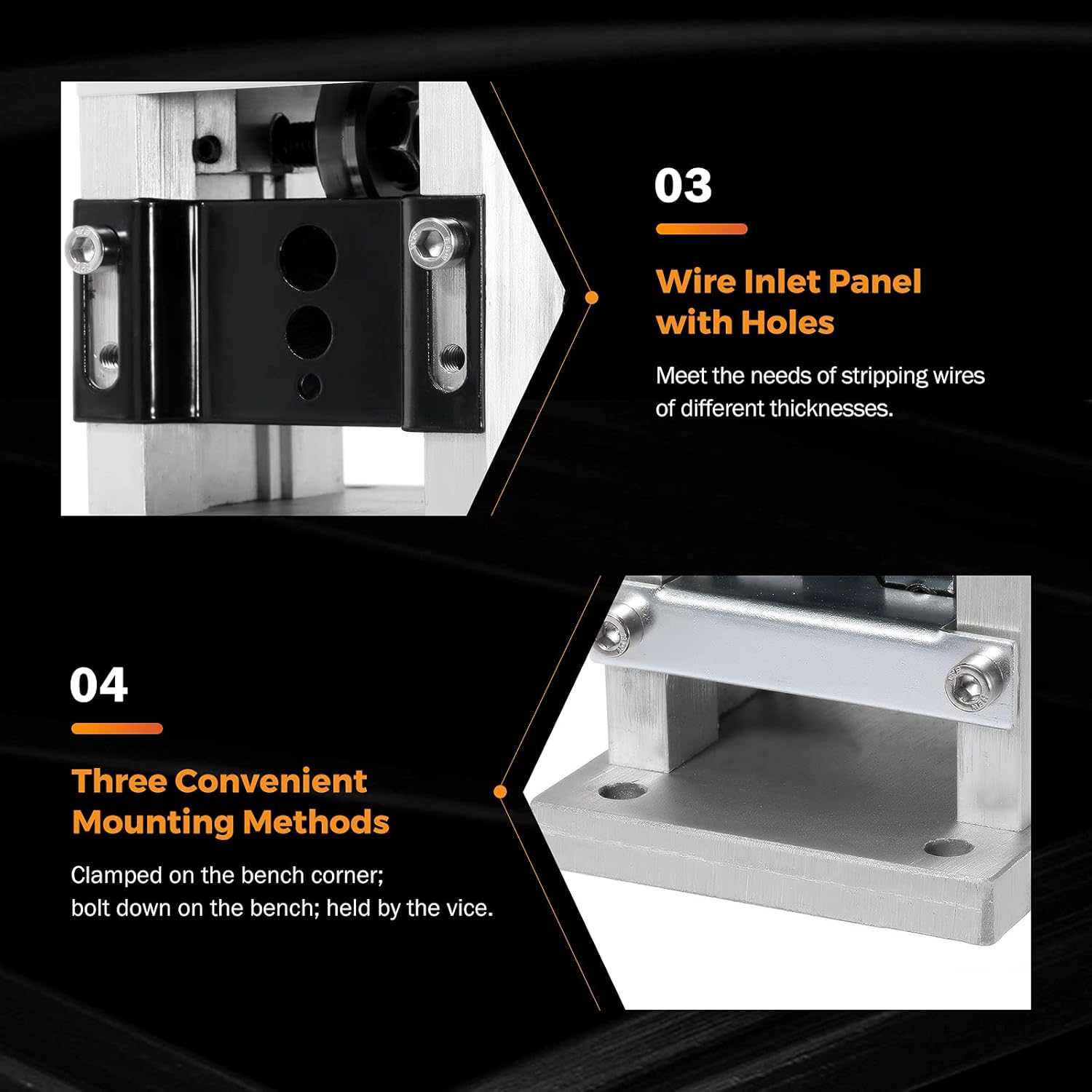 03

Wire Inlet Panel with Holes

Meet the needs of stripping wires of different thicknesses.

04

Three Convenient Mounting Methods

Clamped on the bench corner; bolt down on the bench; held by the vice.