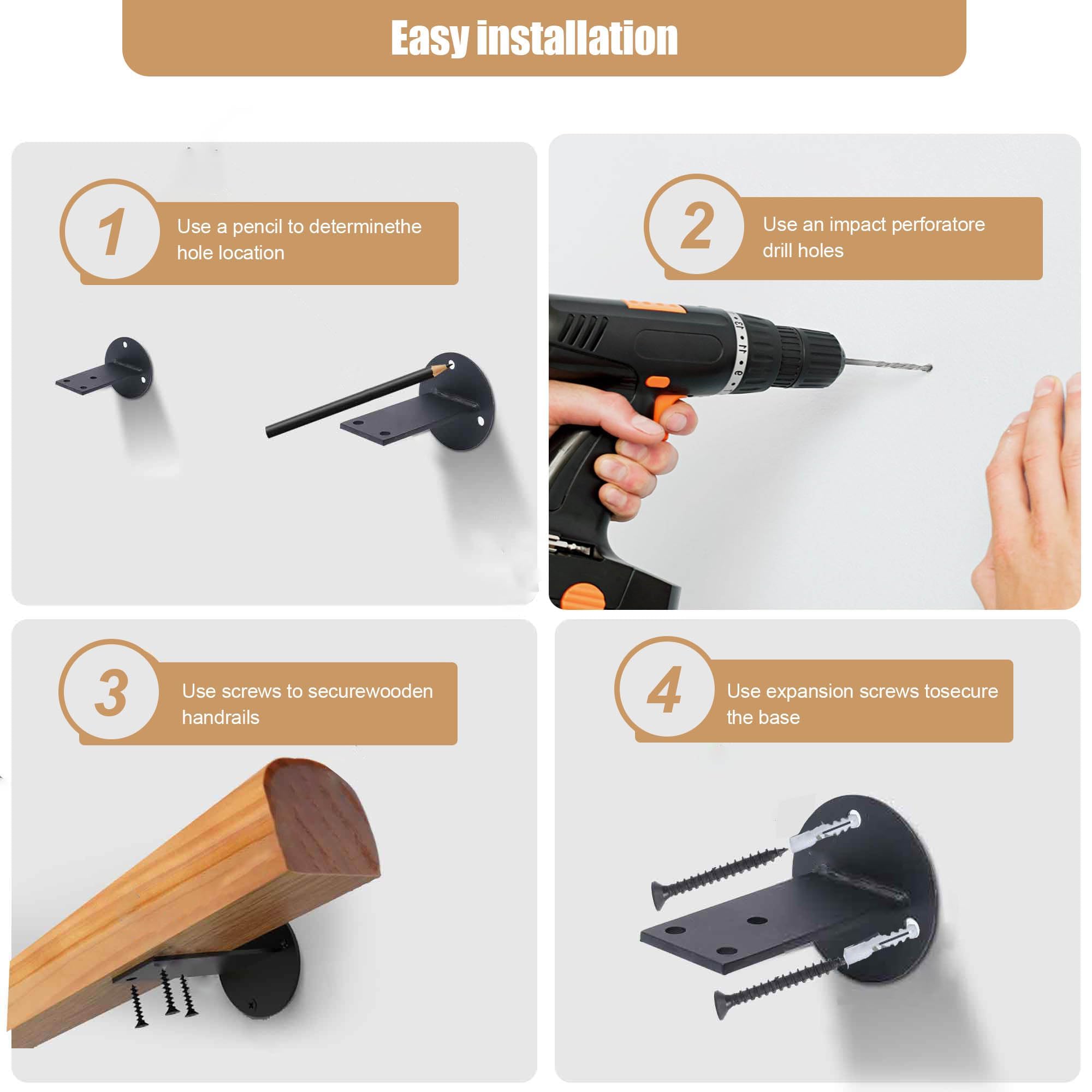 Easy installation

1

Use a pencil to determinethe hole location

2

Use an impact perforatore drill holes

3

Use screws to securewooden handrails

4

Use expansion screws tosecure the base