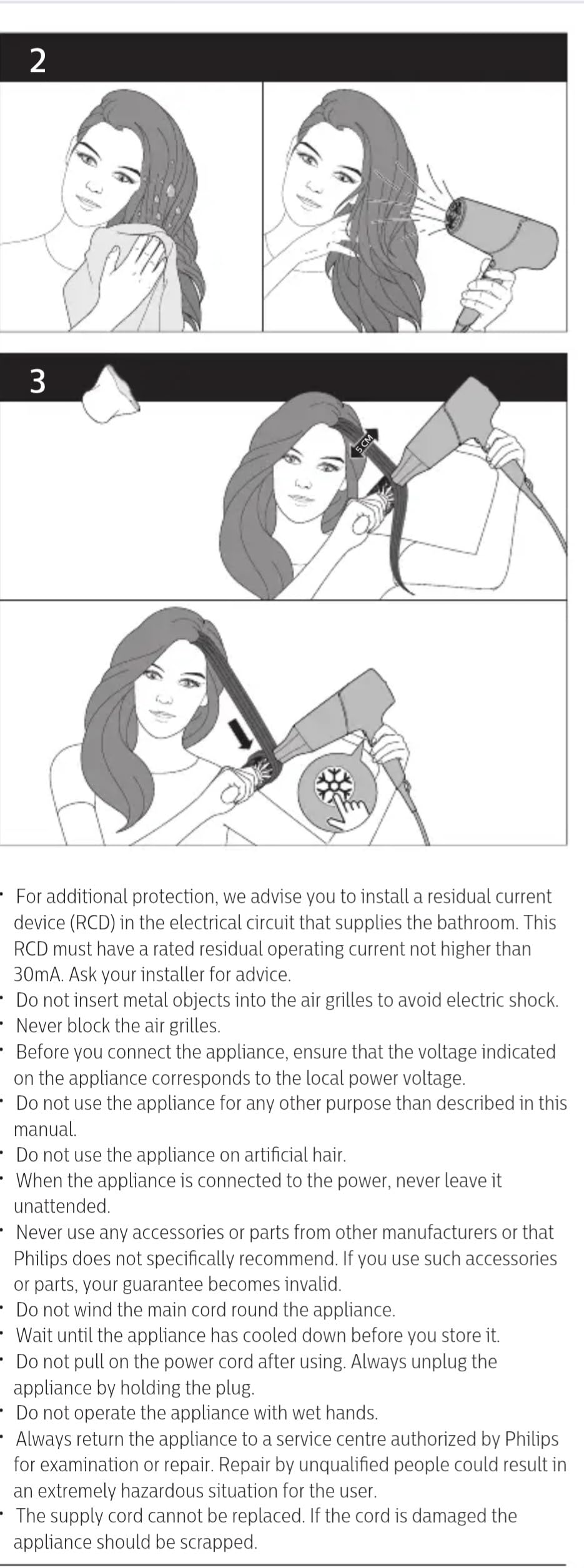 2

3

5 CM

• For additional protection, we advise you to install a residual current device (RCD) in the electrical circuit that supplies the bathroom. This RCD must have a rated residual operating current not higher than 30mA. Ask your installer for advice.
• Do not insert metal objects into the air grilles to avoid electric shock.
• Never block the air grilles.
• Before you connect the appliance, ensure that the voltage indicated on the appliance corresponds to the local power voltage.
• Do not use the appliance for any other purpose than described in this manual.
• Do not use the appliance on artificial hair.
• When the appliance is connected to the power, never leave it unattended.
• Never use any accessories or parts from other manufacturers or that Philips does not specifically recommend. If you use such accessories or parts, your guarantee becomes invalid.
• Do not wind the main cord round the appliance.
• Wait until the appliance has cooled down before you store it.
• Do not pull on the power cord after using. Always unplug the appliance by holding the plug.
• Do not operate the appliance with wet hands.
• Always return the appliance to a service centre authorized by Philips for examination or repair. Repair by unqualified people could result in an extremely hazardous situation for the user.
• The supply cord cannot be replaced. If the cord is damaged the appliance should be scrapped.