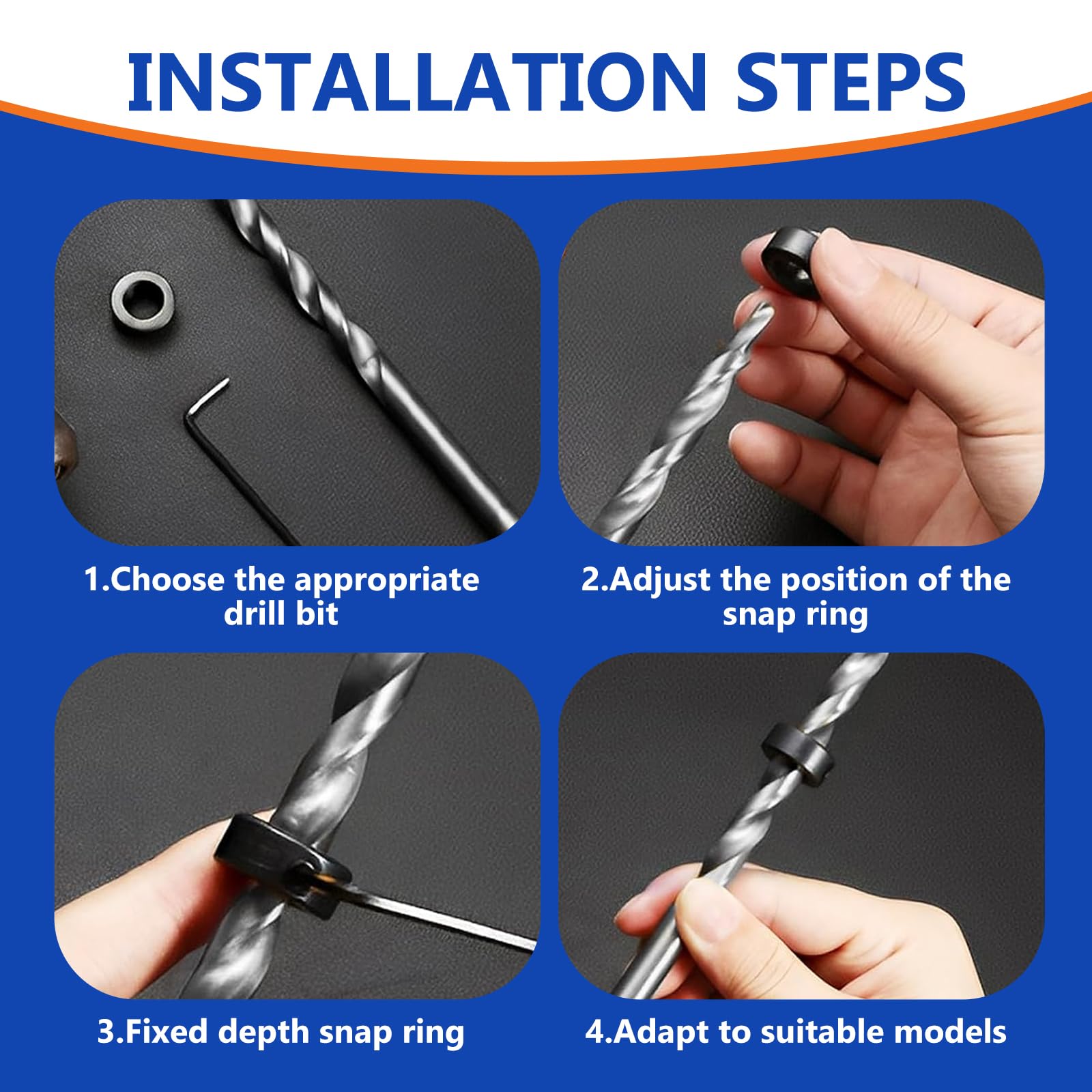 INSTALLATION STEPS

1.Choose the appropriate drill bit

2.Adjust the position of the snap ring

3.Fixed depth snap ring

4.Adapt to suitable models